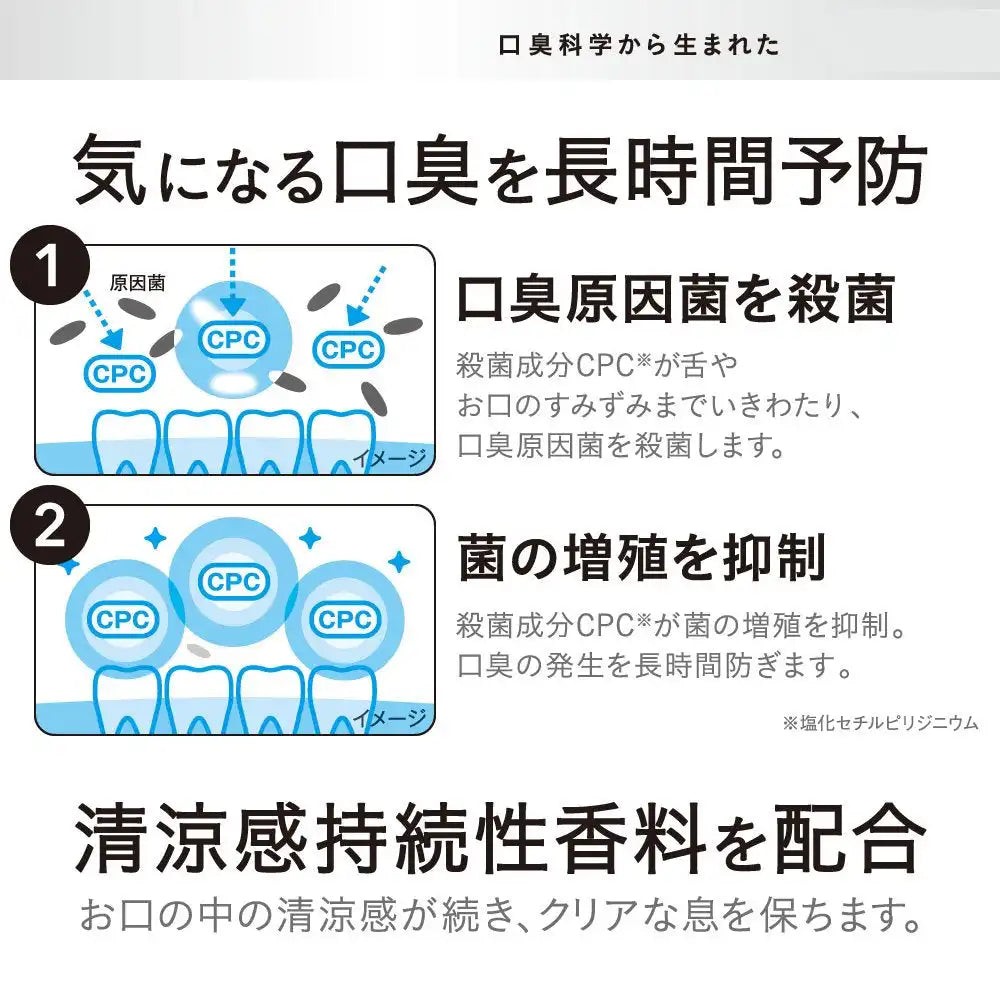 口臭科学から生まれた

気になる口臭を長時間予防

1

原因菌

CPC

CPC

CPC

イメージ

口臭原因菌を殺菌

殺菌成分CPC※が舌やお口のすみずみまでいきわたり、口臭原因菌を殺菌します。

2

CPC

CPC

CPC

イメージ

菌の増殖を抑制

殺菌成分CPC※が菌の増殖を抑制。口臭の発生を長時間防ぎます。

※塩化セチルピリジニウム

清涼感持続性香料を配合

お口の中の清涼感が続き、クリアな息を保ちます。