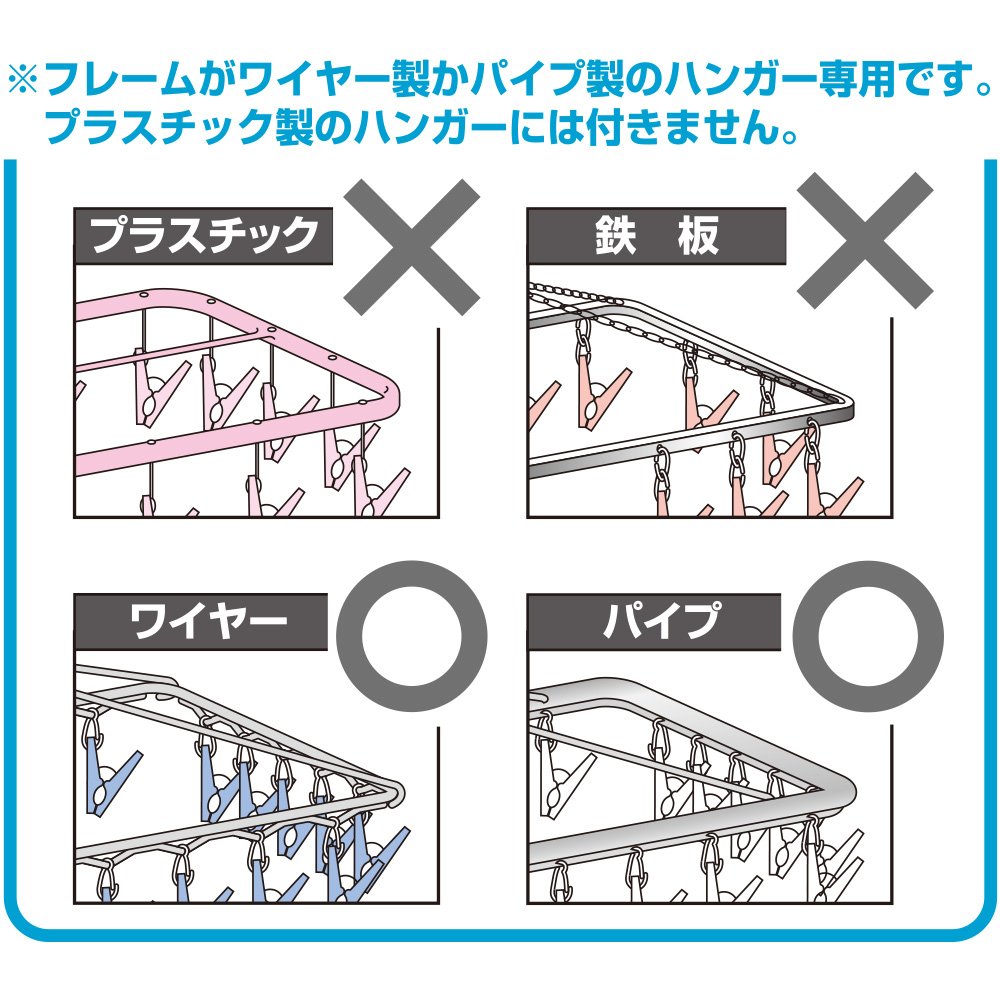 ※フレームがワイヤー製かパイプ製のハンガー専用です。
プラスチック製のハンガーには付きません。

プラスチック ×

鉄　板 ×

ワイヤー ○

パイプ ○