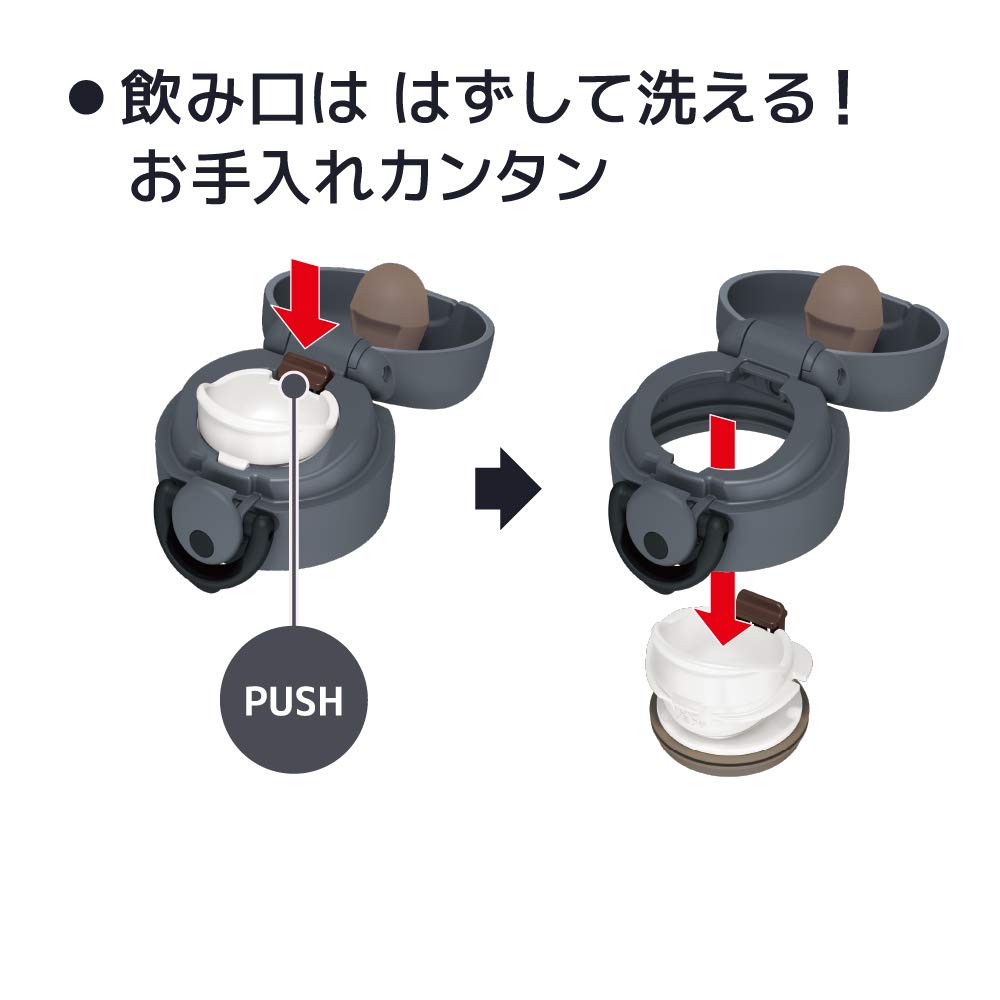 ● 飲み口は はずして洗える！
お手入れカンタン

PUSH