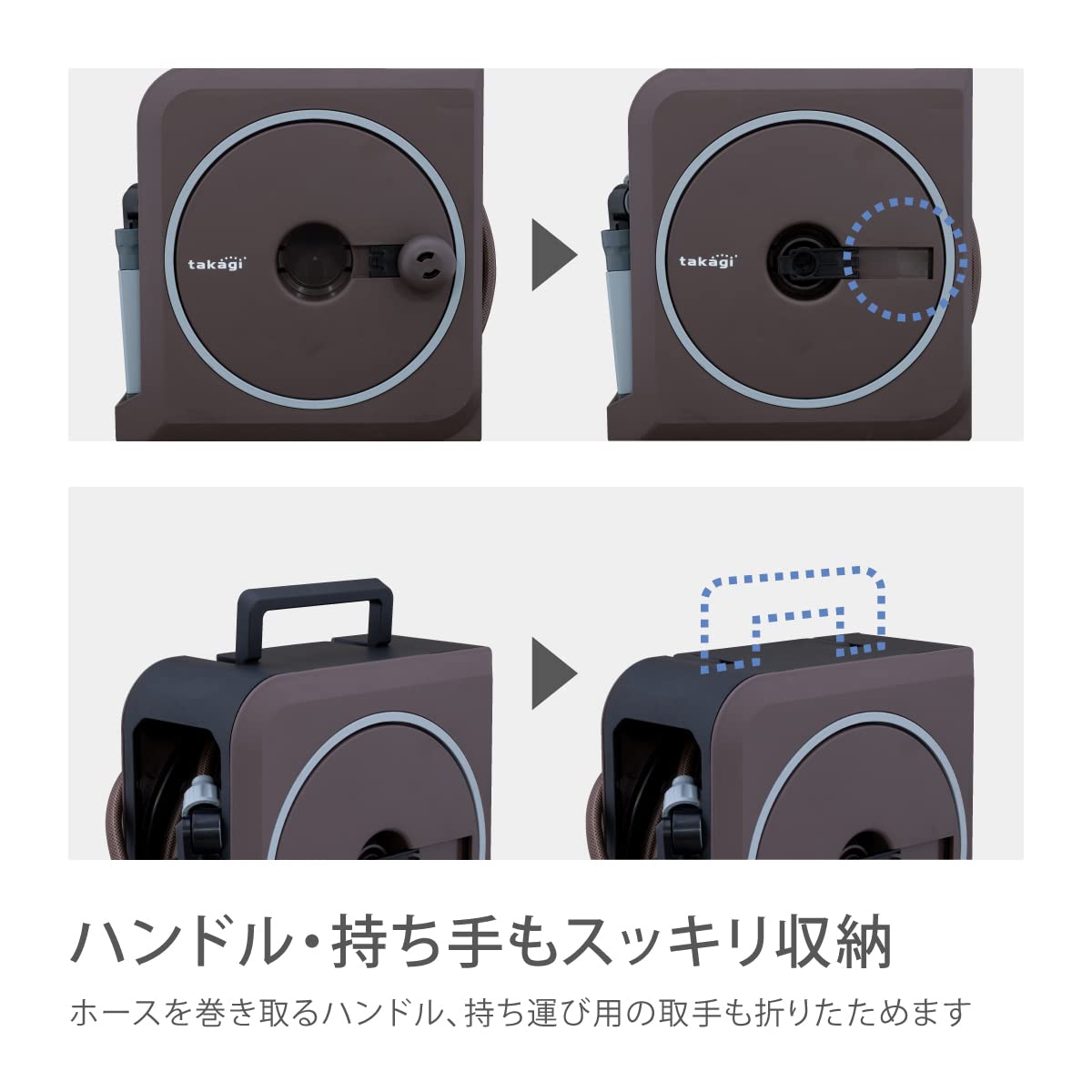 takagi

takagi

ハンドル・持ち手もスッキリ収納

ホースを巻き取るハンドル、持ち運び用の取手も折りたためます