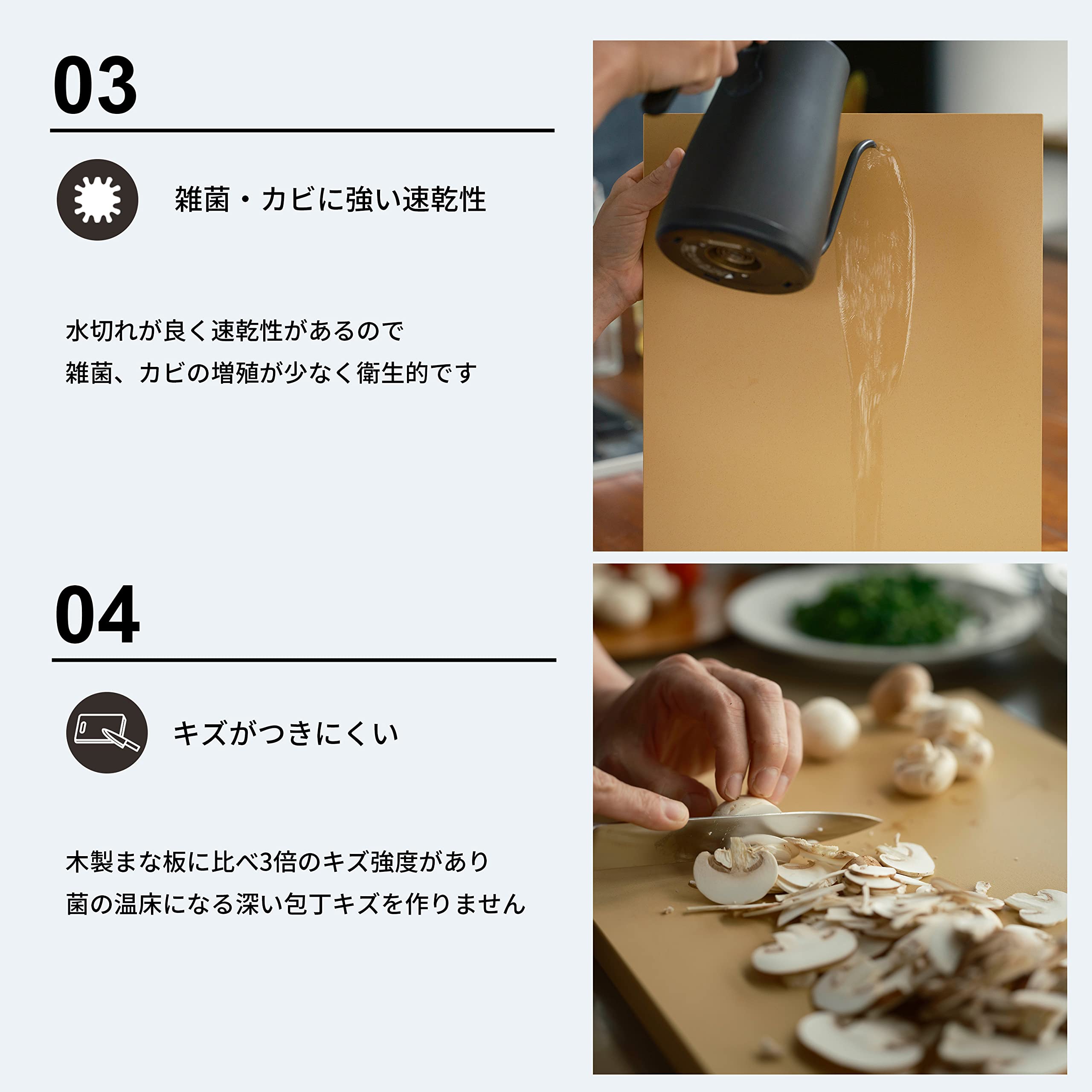 03

雑菌・カビに強い速乾性

水切れが良く速乾性があるので
雑菌、カビの増殖が少なく衛生的です

04

キズがつきにくい

木製まな板に比べ3倍のキズ強度があり
菌の温床になる深い包丁キズを作りません