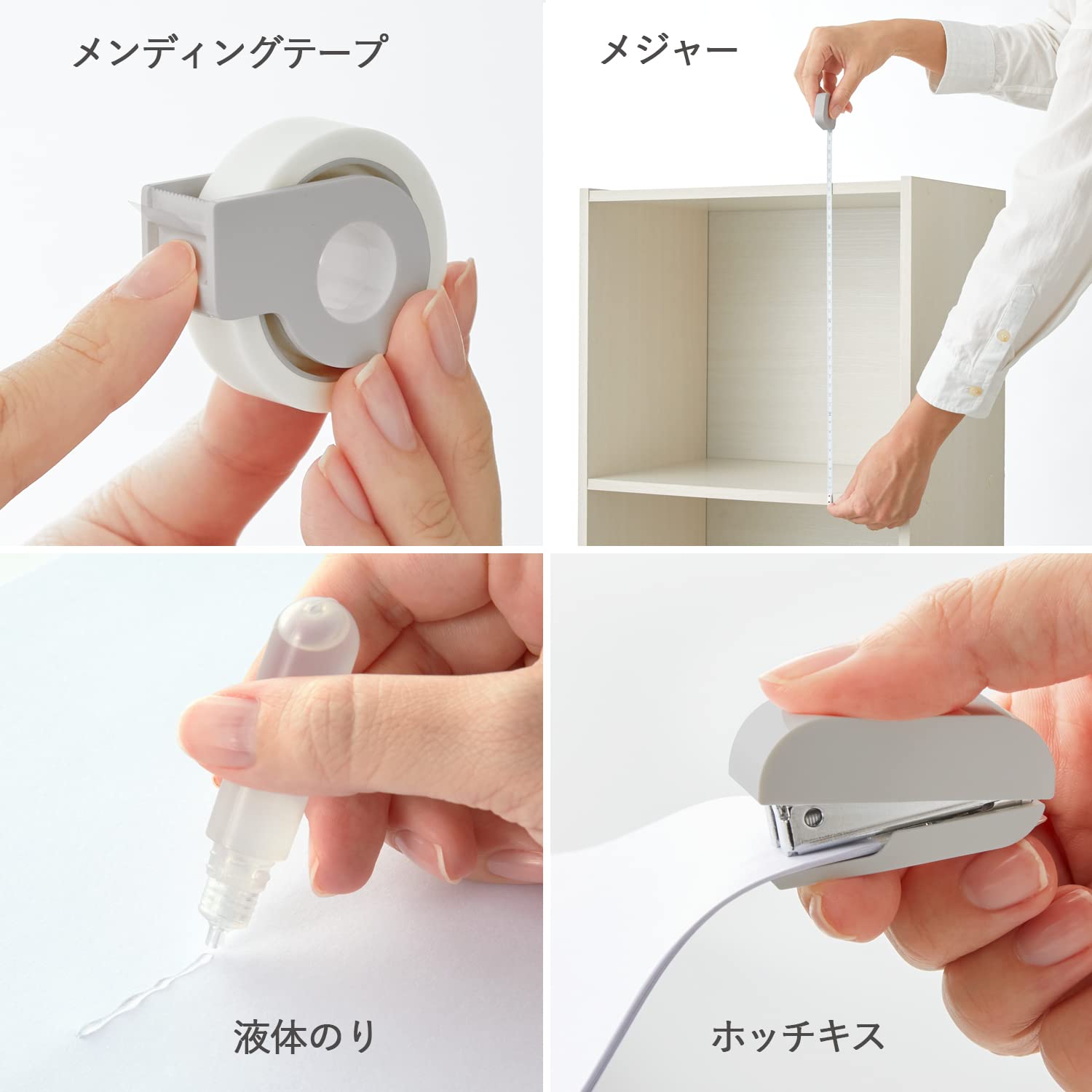 メンディングテープ

メジャー

液体のり

ホッチキス