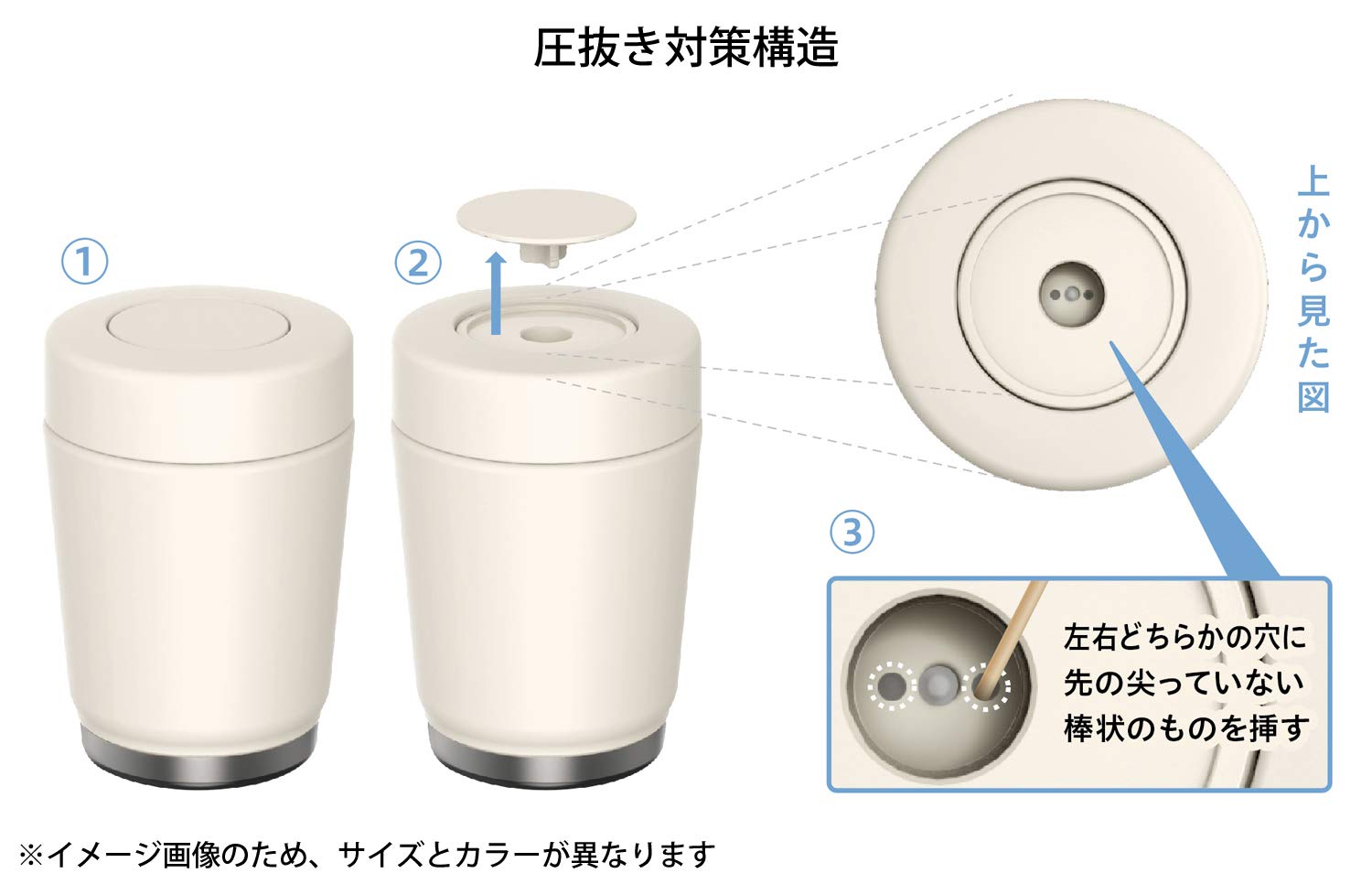 圧抜き対策構造

①

②

上から見た図

③

左右どちらかの穴に先の尖っていない棒状のものを挿す

※イメージ画像のため、サイズとカラーが異なります