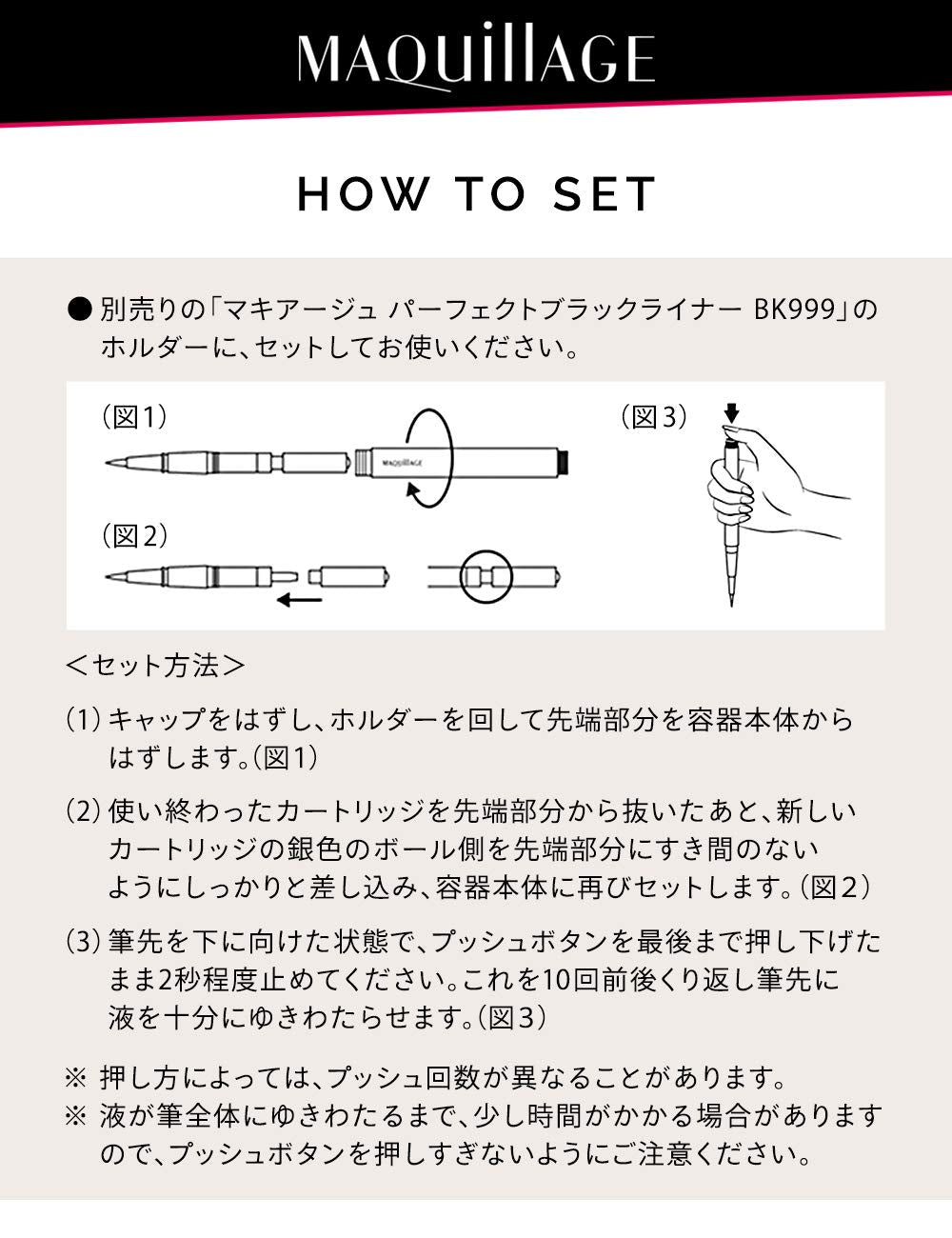 MAQuillAGE

HOW TO SET

● 別売りの「マキアージュ パーフェクトブラックライナー BK999」のホルダーに、セットしてお使いください。

（図1）

MAQuillAGE

（図2）

（図3）

＜セット方法＞

（1）キャップをはずし、ホルダーを回して先端部分を容器本体からはずします。（図1）

（2）使い終わったカートリッジを先端部分から抜いたあと、新しいカートリッジの銀色のボール側を先端部分にすき間のないようにしっかりと差し込み、容器本体に再びセットします。（図2）

（3）筆先を下に向けた状態で、プッシュボタンを最後まで押し下げたまま2秒程度止めてください。これを10回前後くり返し筆先に液を十分にゆきわたらせます。（図3）

※ 押し方によっては、プッシュ回数が異なることがあります。
※ 液が筆全体にゆきわたるまで、少し時間がかかる場合がありますので、プッシュボタンを押しすぎないようにご注意ください。