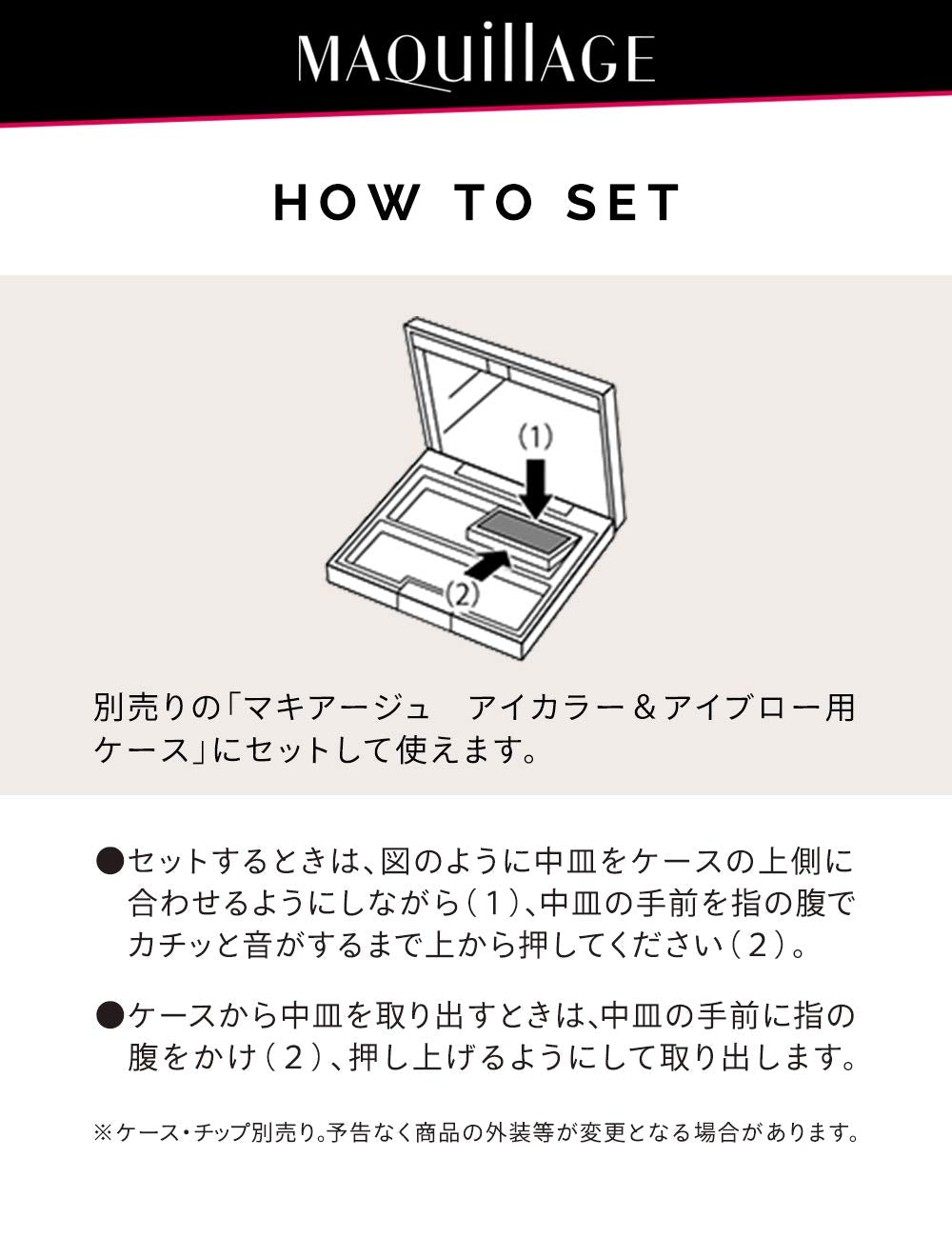 MAQuillAGE

HOW TO SET

(1)

(2)

別売りの「マキアージュ　アイカラー＆アイブロー用ケース」にセットして使えます。

●セットするときは、図のように中皿をケースの上側に合わせるようにしながら（１）、中皿の手前を指の腹でカチッと音がするまで上から押してください（２）。

●ケースから中皿を取り出すときは、中皿の手前に指の腹をかけ（２）、押し上げるようにして取り出します。

※ケース・チップ別売り。予告なく商品の外装等が変更となる場合があります。