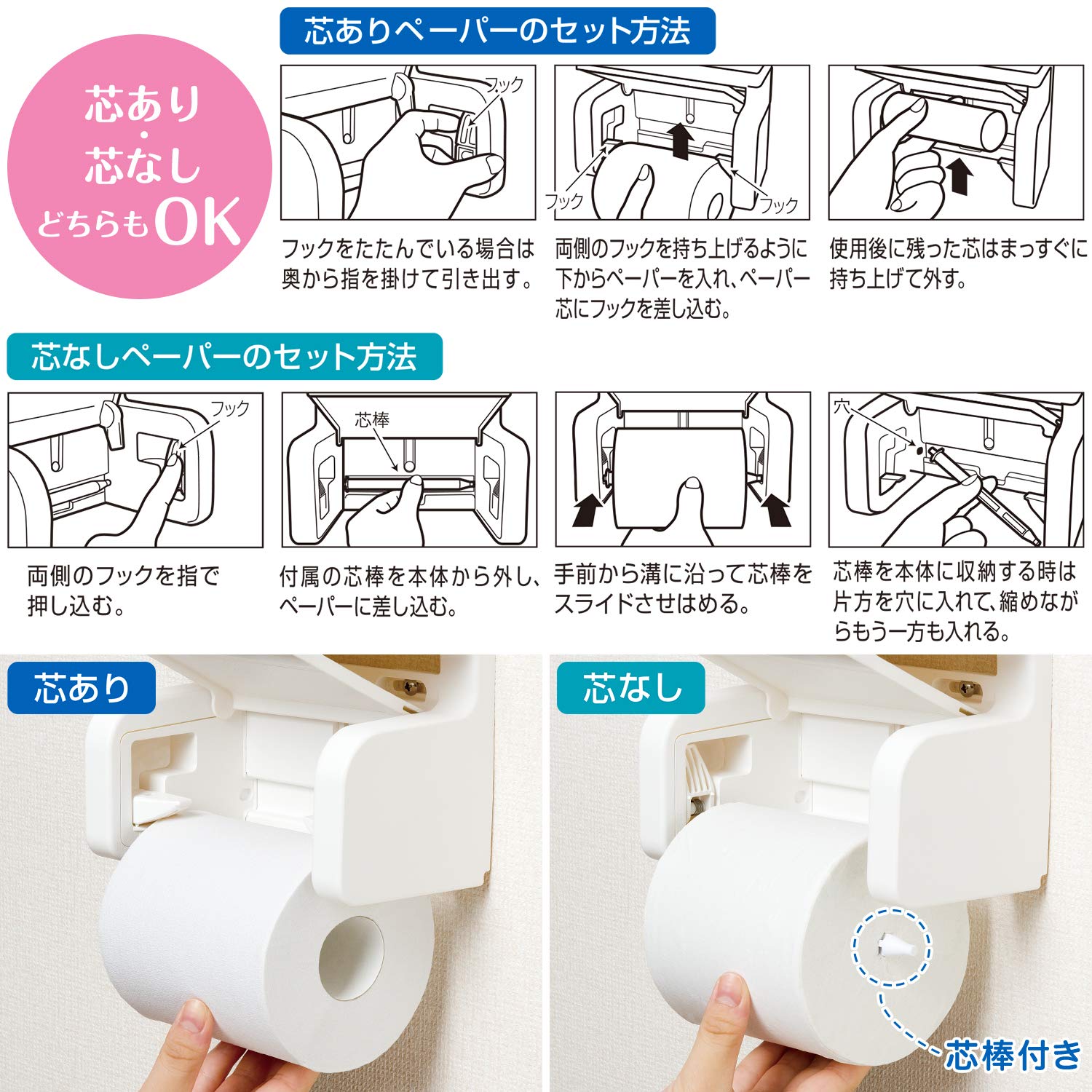 芯あり
・
芯なし
どちらもOK

芯ありペーパーのセット方法

フック

フックをたたんでいる場合は奥から指を掛けて引き出す。

フック
フック

両側のフックを持ち上げるように下からペーパーを入れ、ペーパー芯にフックを差し込む。

使用後に残った芯はまっすぐに持ち上げて外す。

芯なしペーパーのセット方法

フック

両側のフックを指で押し込む。

芯棒

付属の芯棒を本体から外し、ペーパーに差し込む。

手前から溝に沿って芯棒をスライドさせはめる。

穴

芯棒を本体に収納する時は片方を穴に入れて、縮めながらもう一方も入れる。

芯あり

芯なし

芯棒付き