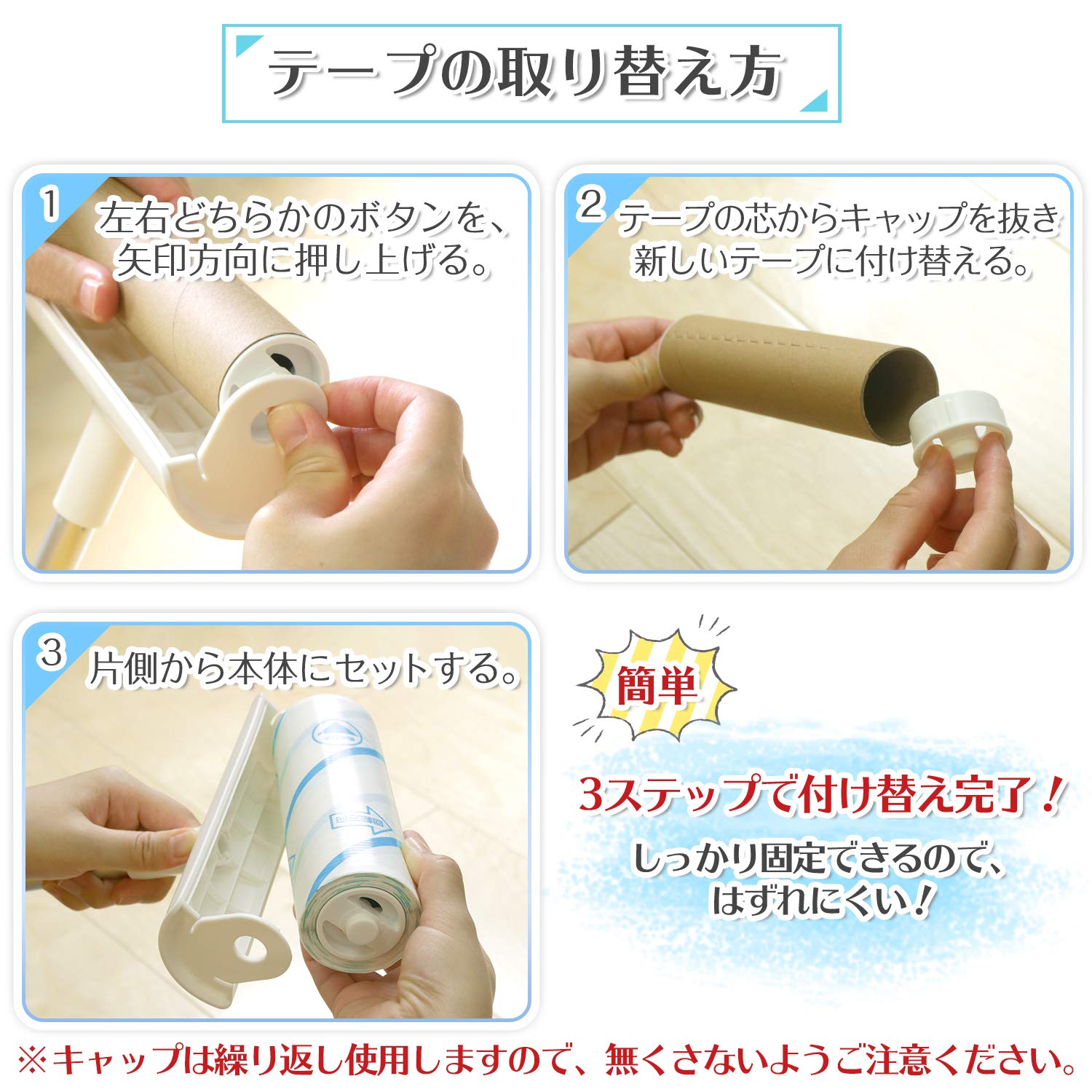 テープの取り替え方

1 左右どちらかのボタンを、矢印方向に押し上げる。

2 テープの芯からキャップを抜き新しいテープに付け替える。

3 片側から本体にセットする。

簡単

3ステップで付け替え完了！

しっかり固定できるので、はずれにくい！

※キャップは繰り返し使用しますので、無くさないようご注意ください。