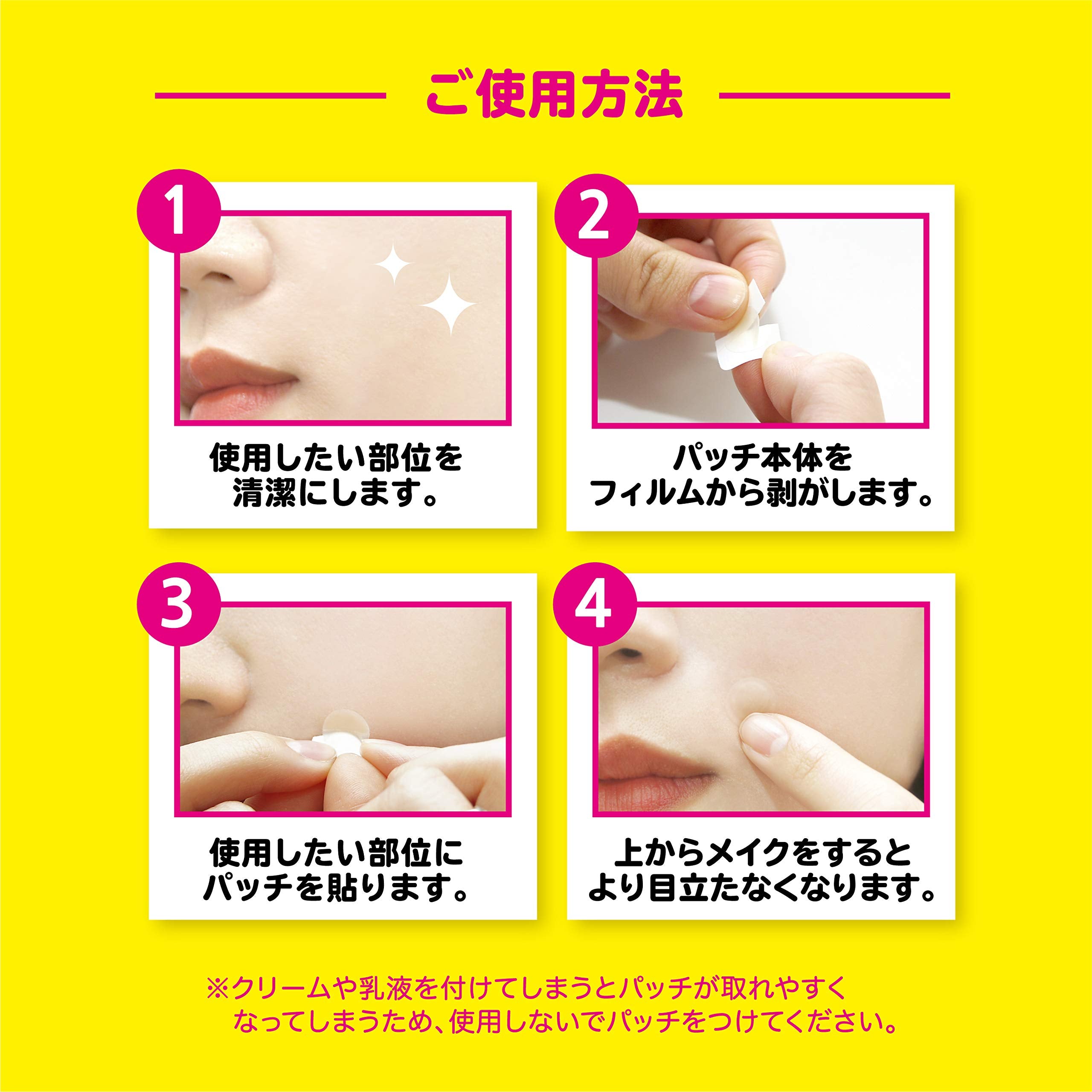 ご使用方法

1

使用したい部位を清潔にします。

2

パッチ本体をフィルムから剥がします。

3

使用したい部位にパッチを貼ります。

4

上からメイクをするとより目立たなくなります。

※クリームや乳液を付けてしまうとパッチが取れやすくなってしまうため、使用しないでパッチをつけてください。