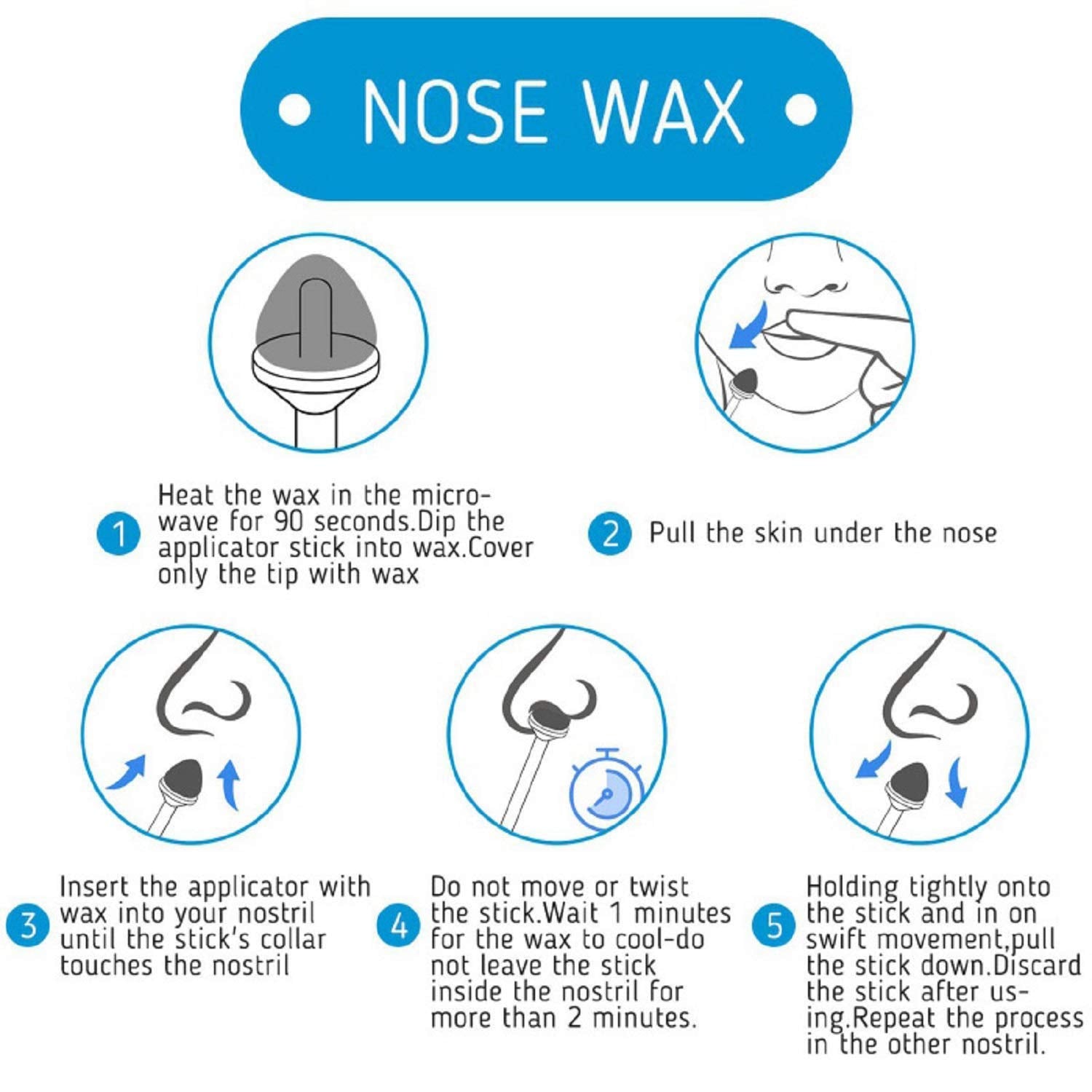 • NOSE WAX •

1 Heat the wax in the microwave for 90 seconds.Dip the applicator stick into wax.Cover only the tip with wax

2 Pull the skin under the nose

3 Insert the applicator with wax into your nostril until the stick's collar touches the nostril

4 Do not move or twist the stick.Wait 1 minutes for the wax to cool-do not leave the stick inside the nostril for more than 2 minutes.

5 Holding tightly onto the stick and in on swift movement,pull the stick down.Discard the stick after using.Repeat the process in the other nostril.