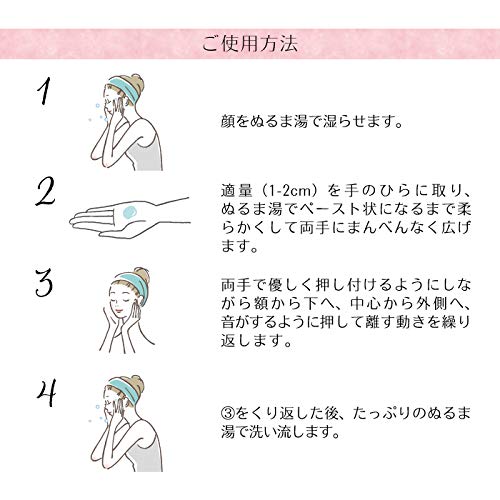 ご使用方法

1

顔をぬるま湯で湿らせます。

2

適量（1-2cm）を手のひらに取り、ぬるま湯でペースト状になるまで柔らかくして両手にまんべんなく広げます。

3

両手で優しく押し付けるようにしながら額から下へ、中心から外側へ、音がするように押して離す動きを繰り返します。

4

③をくり返した後、たっぷりのぬるま湯で洗い流します。