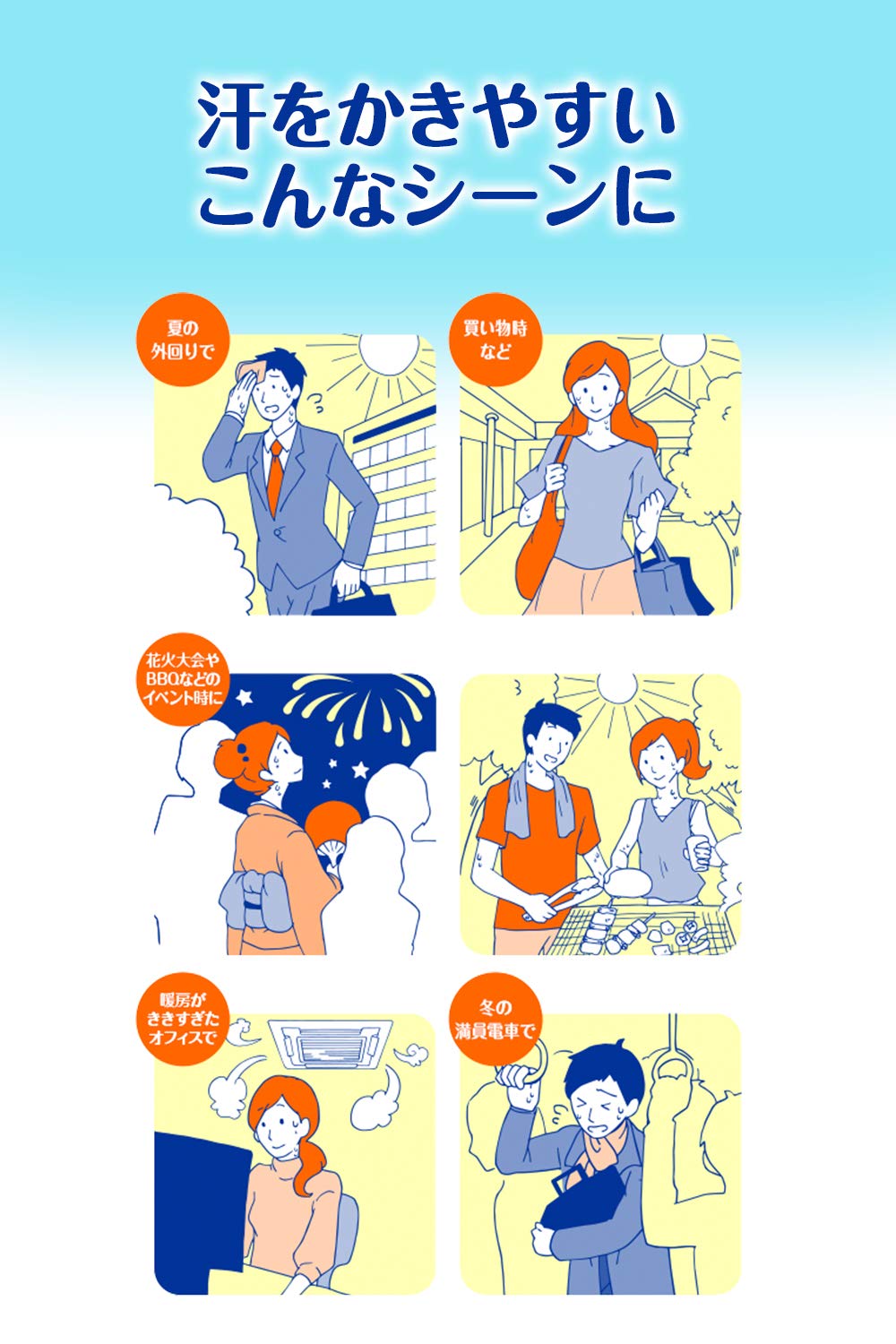 汗をかきやすい
こんなシーンに

夏の
外回りで

買い物時
など

花火大会や
BBQなどの
イベント時に

暖房が
ききすぎた
オフィスで

冬の
満員電車で