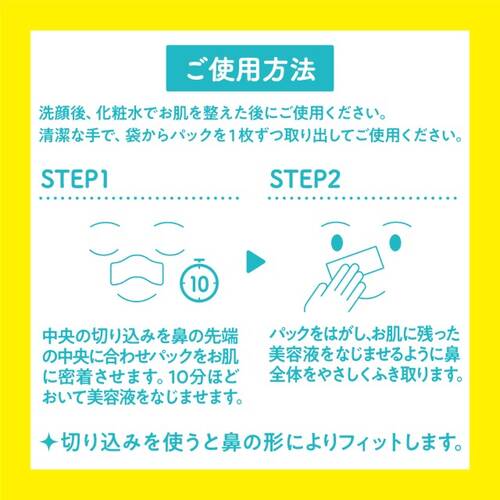 ご使用方法

洗顔後、化粧水でお肌を整えた後にご使用ください。
清潔な手で、袋からパックを1枚ずつ取り出してご使用ください。

STEP1

10

中央の切り込みを鼻の先端の中央に合わせパックをお肌に密着させます。10分ほどおいて美容液をなじませます。

STEP2

パックをはがし、お肌に残った美容液をなじませるように鼻全体をやさしくふき取ります。

✦切り込みを使うと鼻の形によりフィットします。