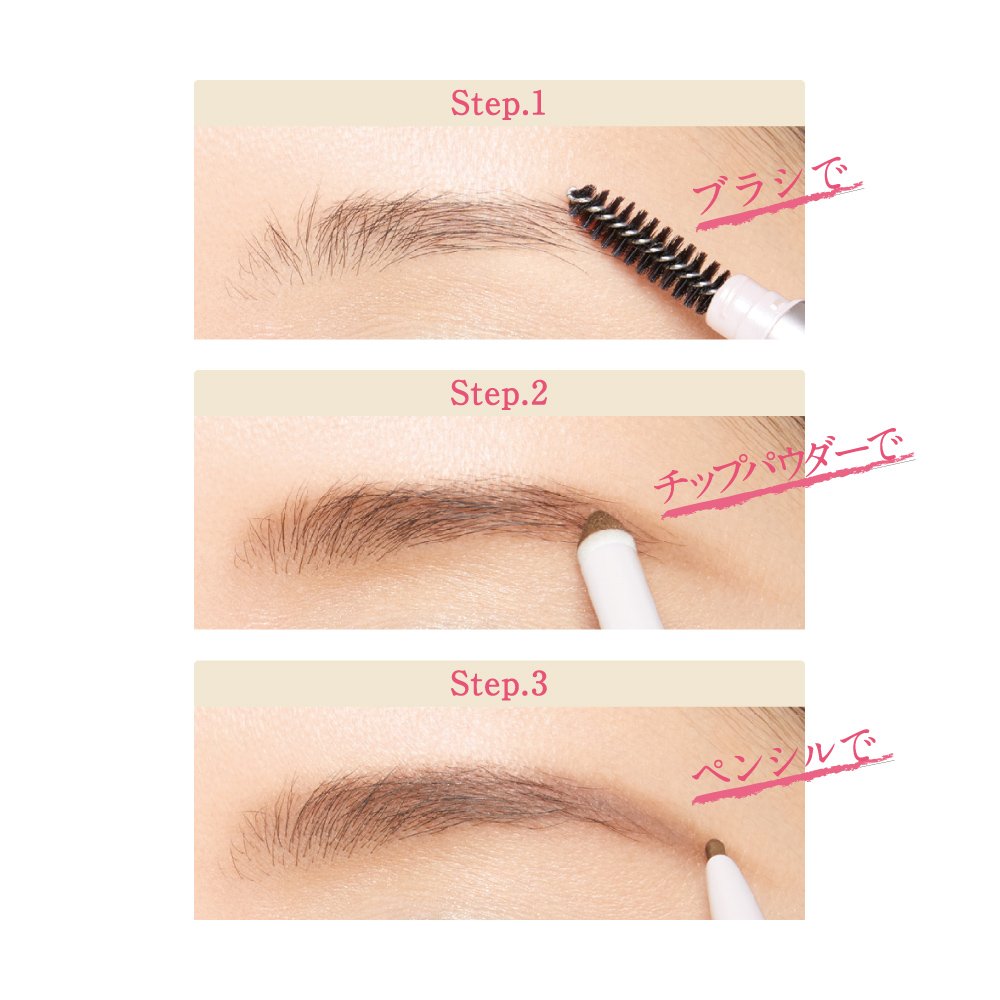 Step.1

ブラシで

Step.2

チップパウダーで

Step.3

ペンシルで