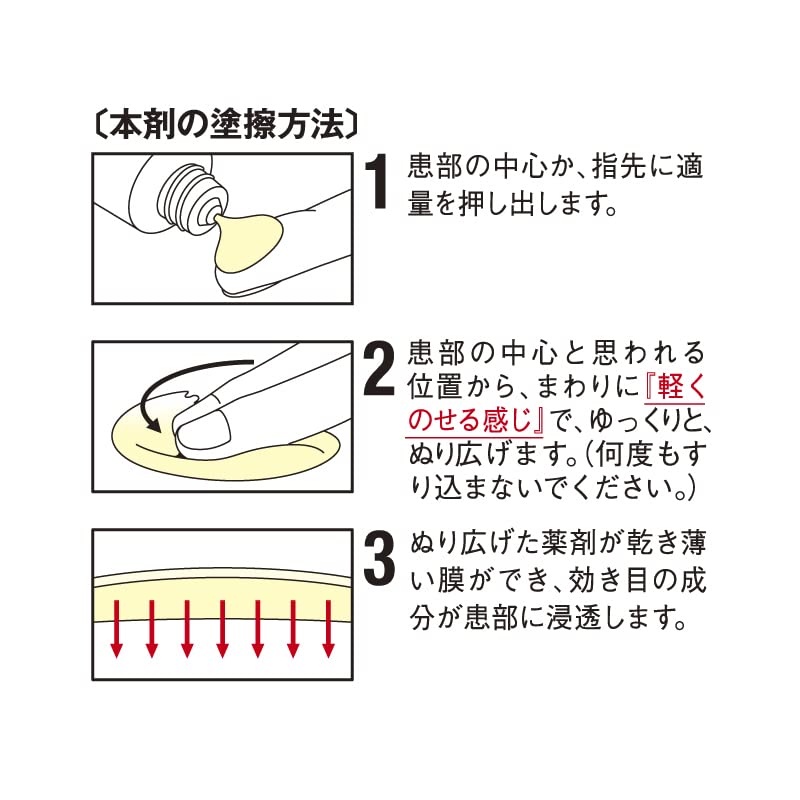 〔本剤の塗擦方法〕

1 患部の中心か、指先に適量を押し出します。

2 患部の中心と思われる位置から、まわりに『軽くのせる感じ』で、ゆっくりと、ぬり広げます。（何度もすり込まないでください。）

3 ぬり広げた薬剤が乾き薄い膜ができ、効き目の成分が患部に浸透します。