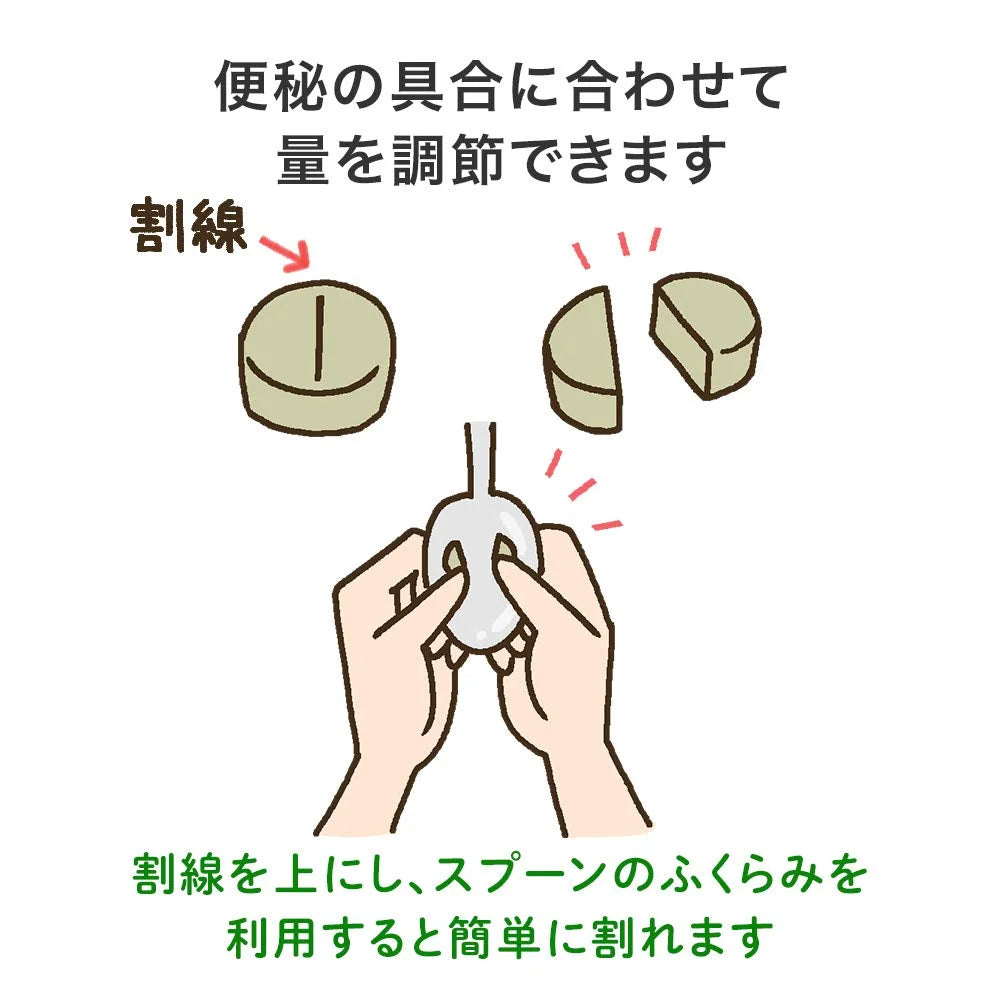 便秘の具合に合わせて
量を調節できます

割線

割線を上にし、スプーンのふくらみを
利用すると簡単に割れます