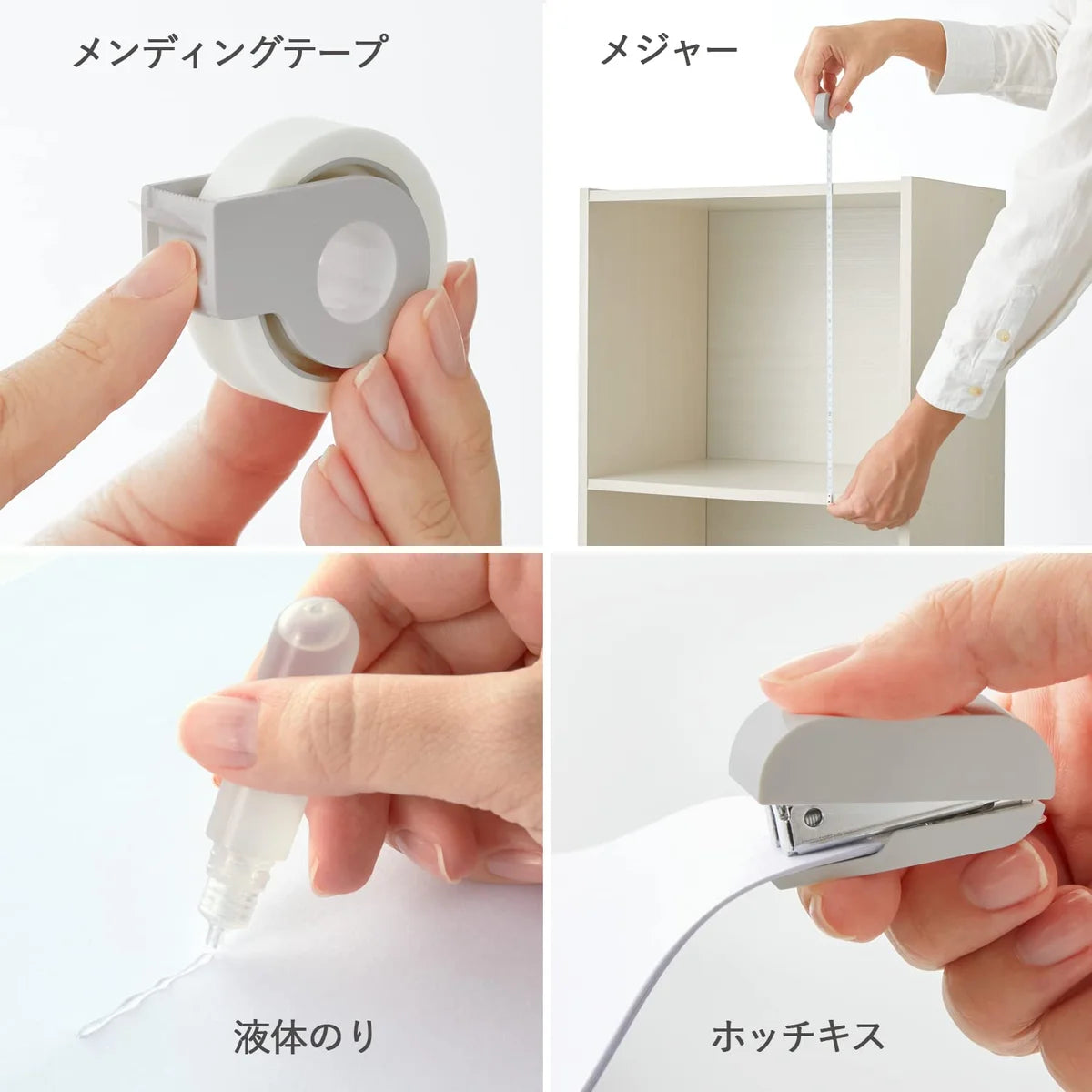 メンディングテープ

メジャー

液体のり

ホッチキス