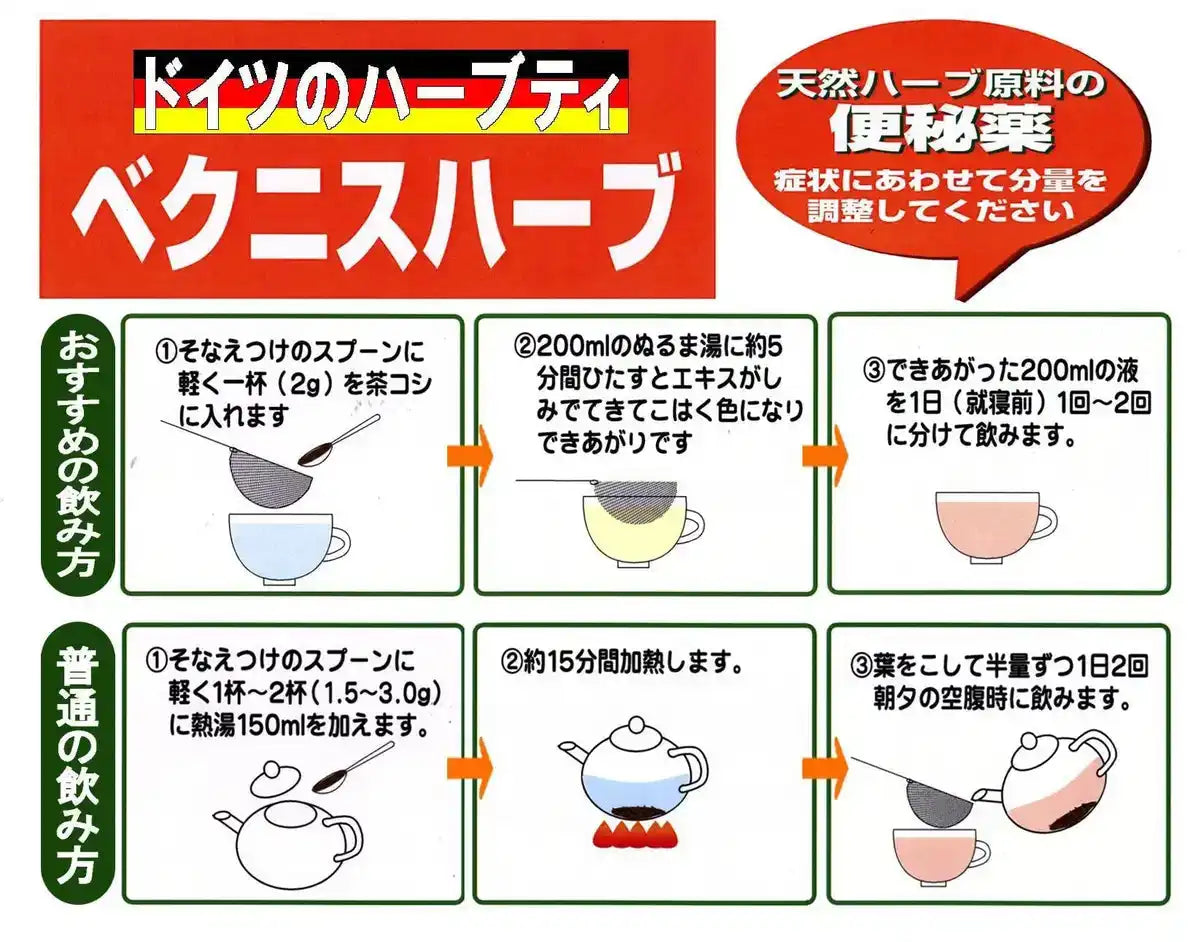 ドイツのハーブティ
ベクニスハーブ

天然ハーブ原料の
便秘薬
症状にあわせて分量を調整してください

おすすめの飲み方

①そなえつけのスプーンに軽く一杯（2g）を茶コシに入れます

②200mlのぬるま湯に約5分間ひたすとエキスがしみでてきてこはく色になりできあがりです

③できあがった200mlの液を1日（就寝前）1回～2回に分けて飲みます。

普通の飲み方

①そなえつけのスプーンに軽く1杯～2杯（1.5~3.0g）に熱湯150mlを加えます。

②約15分間加熱します。

③葉をこして半量ずつ1日2回朝夕の空腹時に飲みます。