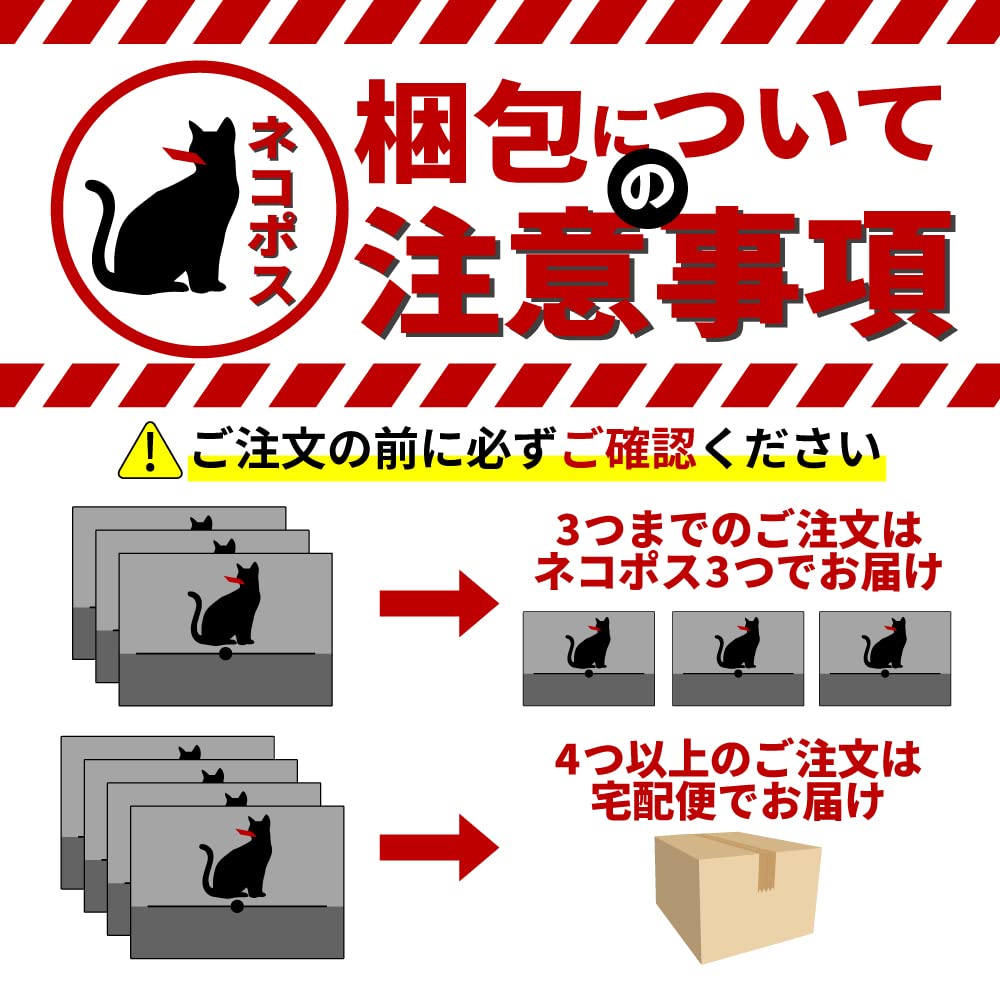 ネコポス

梱包についての注意事項

ご注文の前に必ずご確認ください

3つまでのご注文は
ネコポス3つでお届け

4つ以上のご注文は
宅配便でお届け