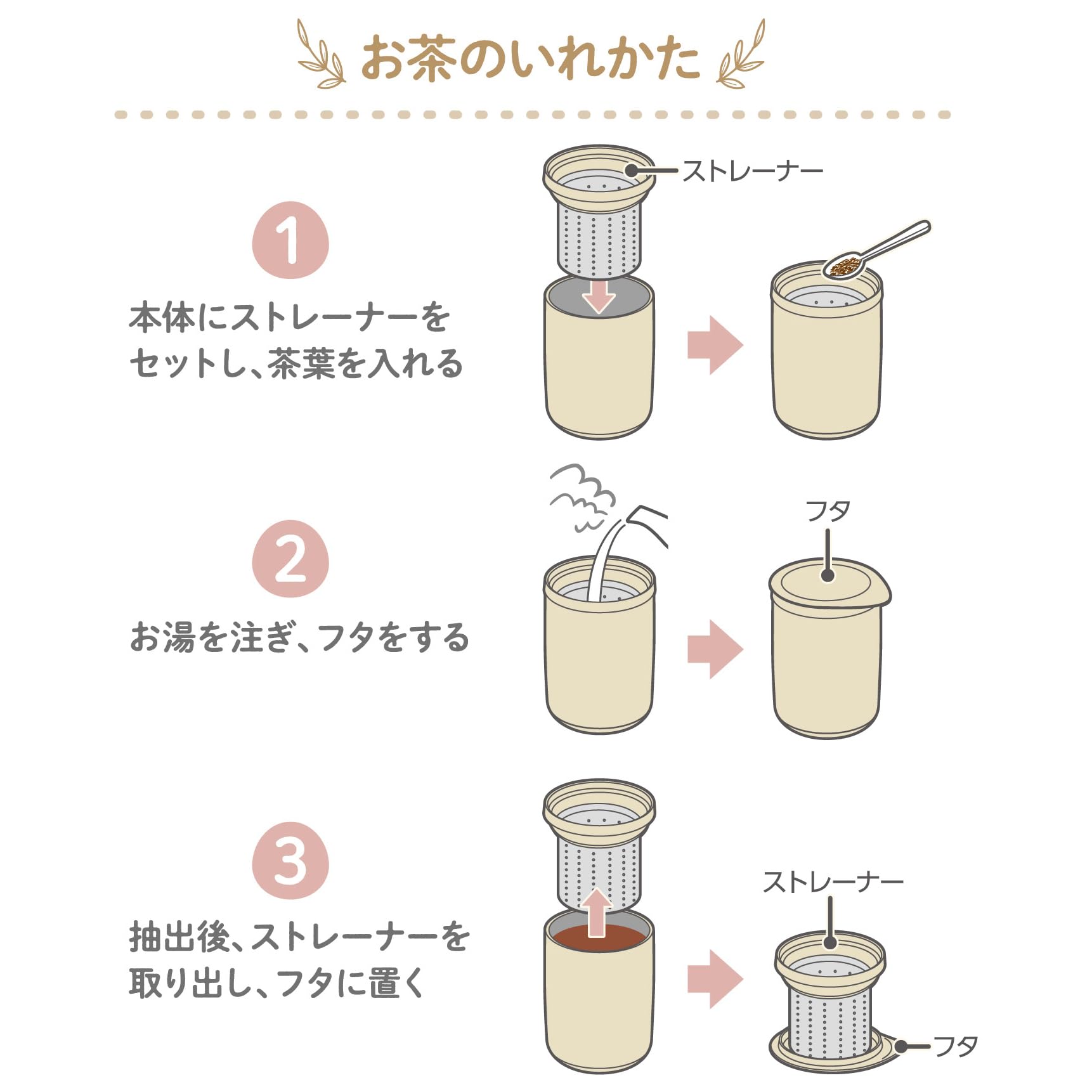 お茶のいれかた

1
本体にストレーナーをセットし、茶葉を入れる
ストレーナー

2
お湯を注ぎ、フタをする
フタ

3
抽出後、ストレーナーを取り出し、フタに置く
ストレーナー
フタ