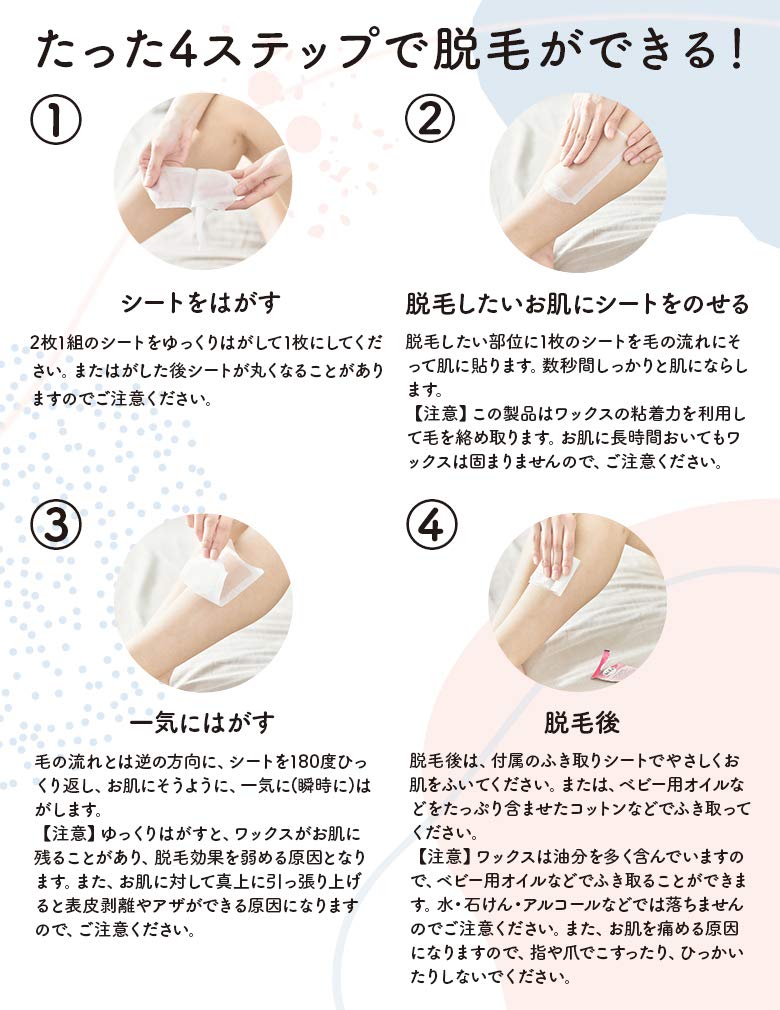 たった4ステップで脱毛ができる！

①

シートをはがす

2枚1組のシートをゆっくりはがして1枚にしてください。またはがした後シートが丸くなることがありますのでご注意ください。

②

脱毛したいお肌にシートをのせる

脱毛したい部位に1枚のシートを毛の流れにそって肌に貼ります。数秒間しっかりと肌にならします。
【注意】この製品はワックスの粘着力を利用して毛を絡め取ります。お肌に長時間おいてもワックスは固まりませんので、ご注意ください。

③

一気にはがす

毛の流れとは逆の方向に、シートを180度ひっくり返し、お肌にそうように、一気に(瞬時に)はがします。
【注意】ゆっくりはがすと、ワックスがお肌に残ることがあり、脱毛効果を弱める原因となります。また、お肌に対して真上に引っ張り上げると表皮剥離やアザができる原因になりますので、ご注意ください。

④

脱毛後

脱毛後は、付属のふき取りシートでやさしくお肌をふいてください。または、ベビー用オイルなどをたっぷり含ませたコットンなどでふき取ってください。
【注意】ワックスは油分を多く含んでいますので、ベビー用オイルなどでふき取ることができます。水・石けん・アルコールなどでは落ちませんのでご注意ください。また、お肌を痛める原因になりますので、指や爪でこすったり、ひっかいたりしないでください。