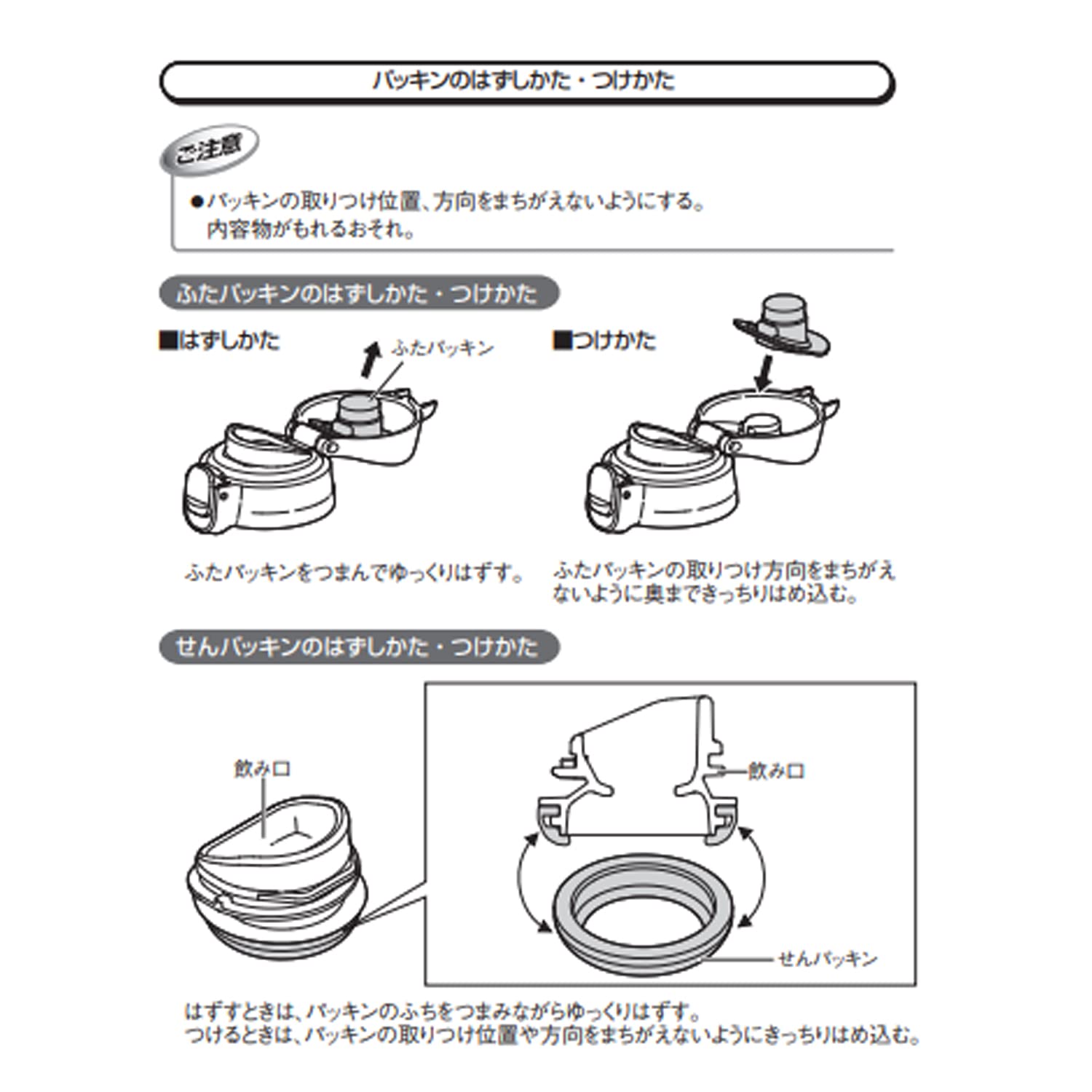 パッキンのはずしかた・つけかた

ご注意

●パッキンの取りつけ位置、方向をまちがえないようにする。
内容物がもれるおそれ。

ふたパッキンのはずしかた・つけかた

■はずしかた

ふたパッキン

ふたパッキンをつまんでゆっくりはずす。

■つけかた

ふたパッキンの取りつけ方向をまちがえないように奥まできっちりはめ込む。

せんパッキンのはずしかた・つけかた

飲み口

飲み口

せんパッキン

はずすときは、パッキンのふちをつまみながらゆっくりはずす。
つけるときは、パッキンの取りつけ位置や方向をまちがえないようにきっちりはめ込む。