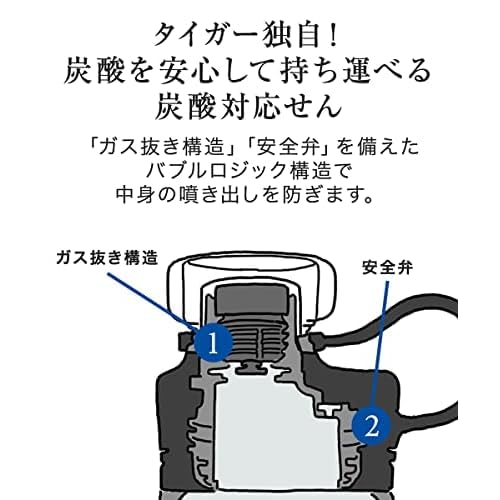 タイガー独自!
炭酸を安心して持ち運べる
炭酸対応せん

「ガス抜き構造」「安全弁」を備えた
バブルロジック構造で
中身の噴き出しを防ぎます。

ガス抜き構造

安全弁

1

2