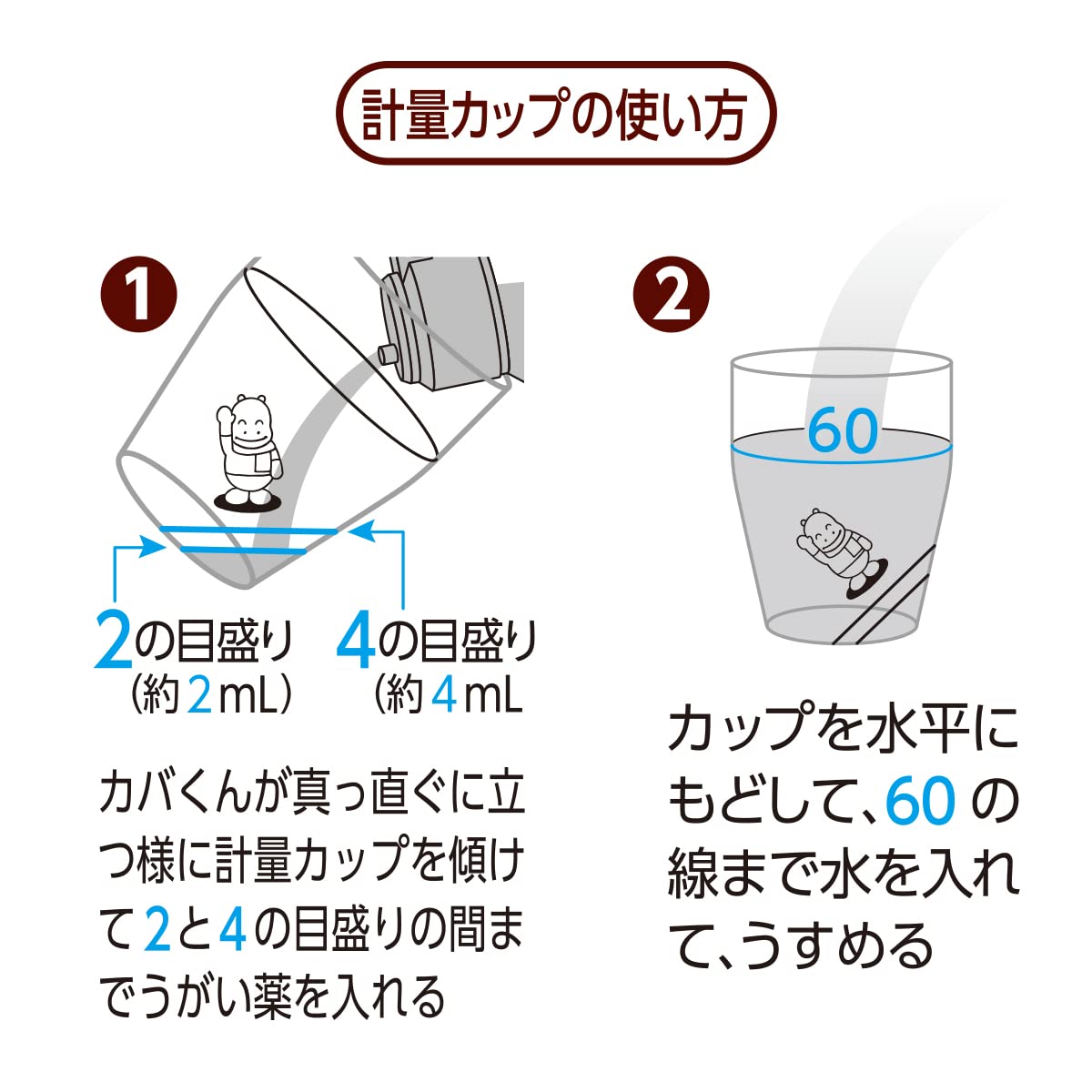 計量カップの使い方

1

2の目盛り
（約2mL）

4の目盛り
（約4mL

カバくんが真っ直ぐに立つ様に計量カップを傾けて2と4の目盛りの間までうがい薬を入れる

2

60

カップを水平にもどして、60の線まで水を入れて、うすめる