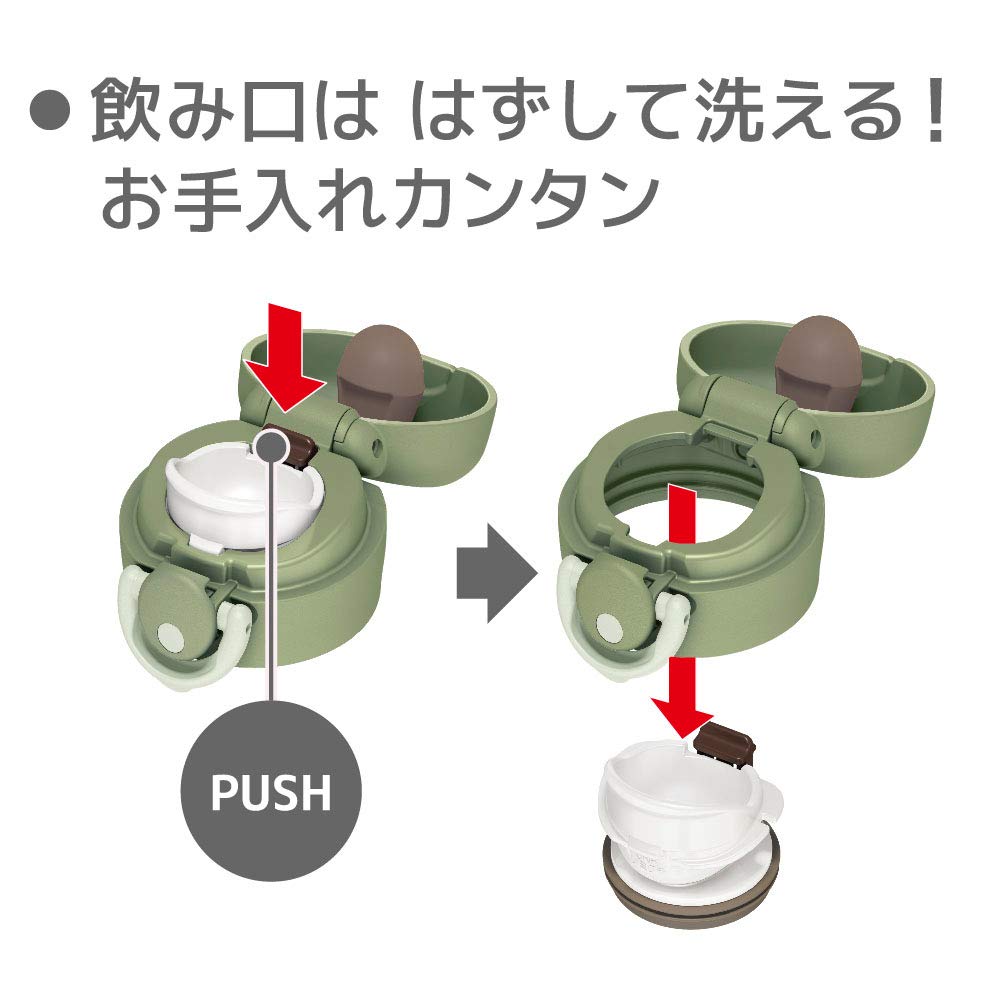 ● 飲み口は はずして洗える！
お手入れカンタン

PUSH