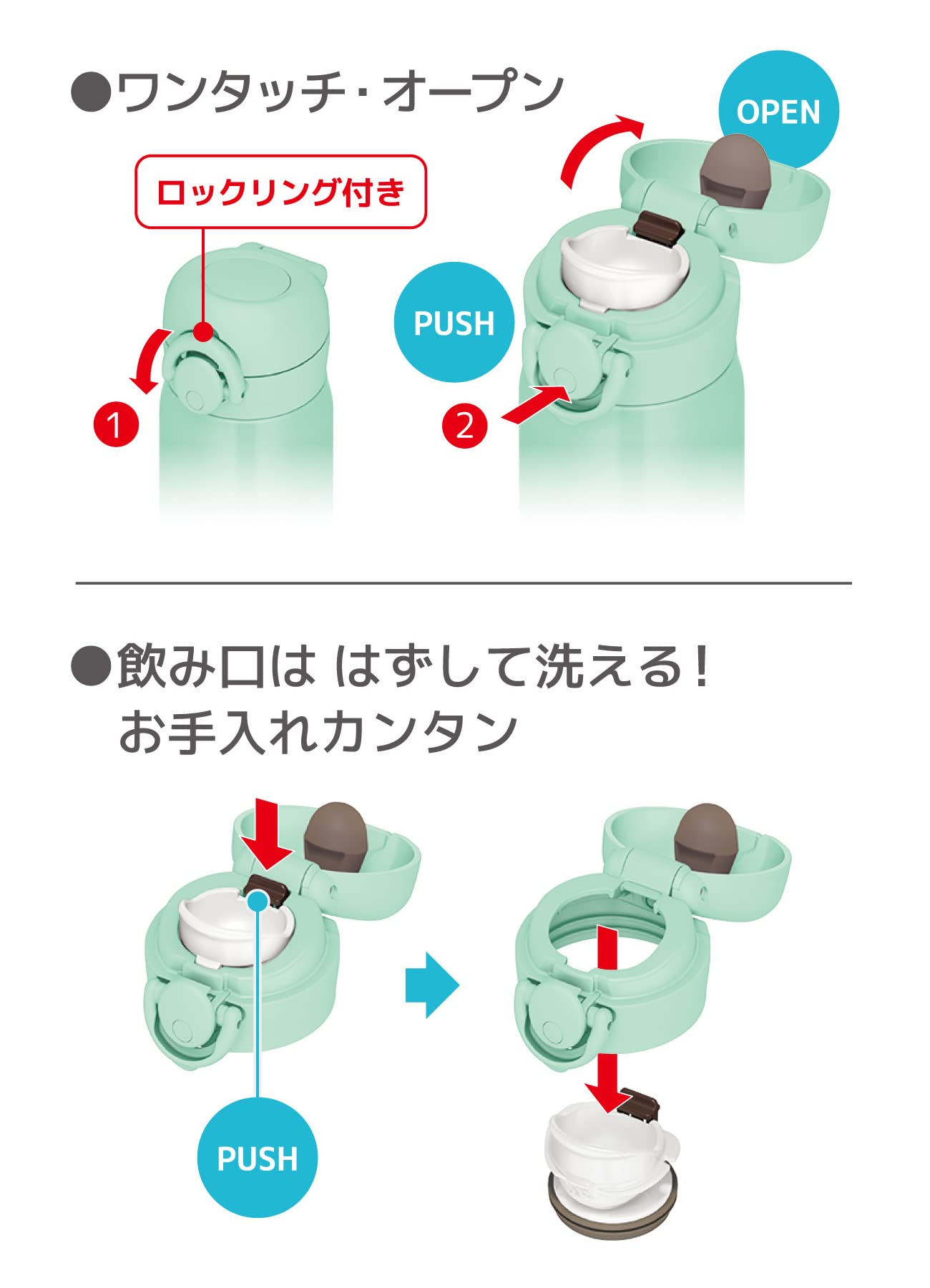 ●ワンタッチ・オープン

OPEN

ロックリング付き

PUSH

1

2

●飲み口は はずして洗える！
お手入れカンタン

PUSH