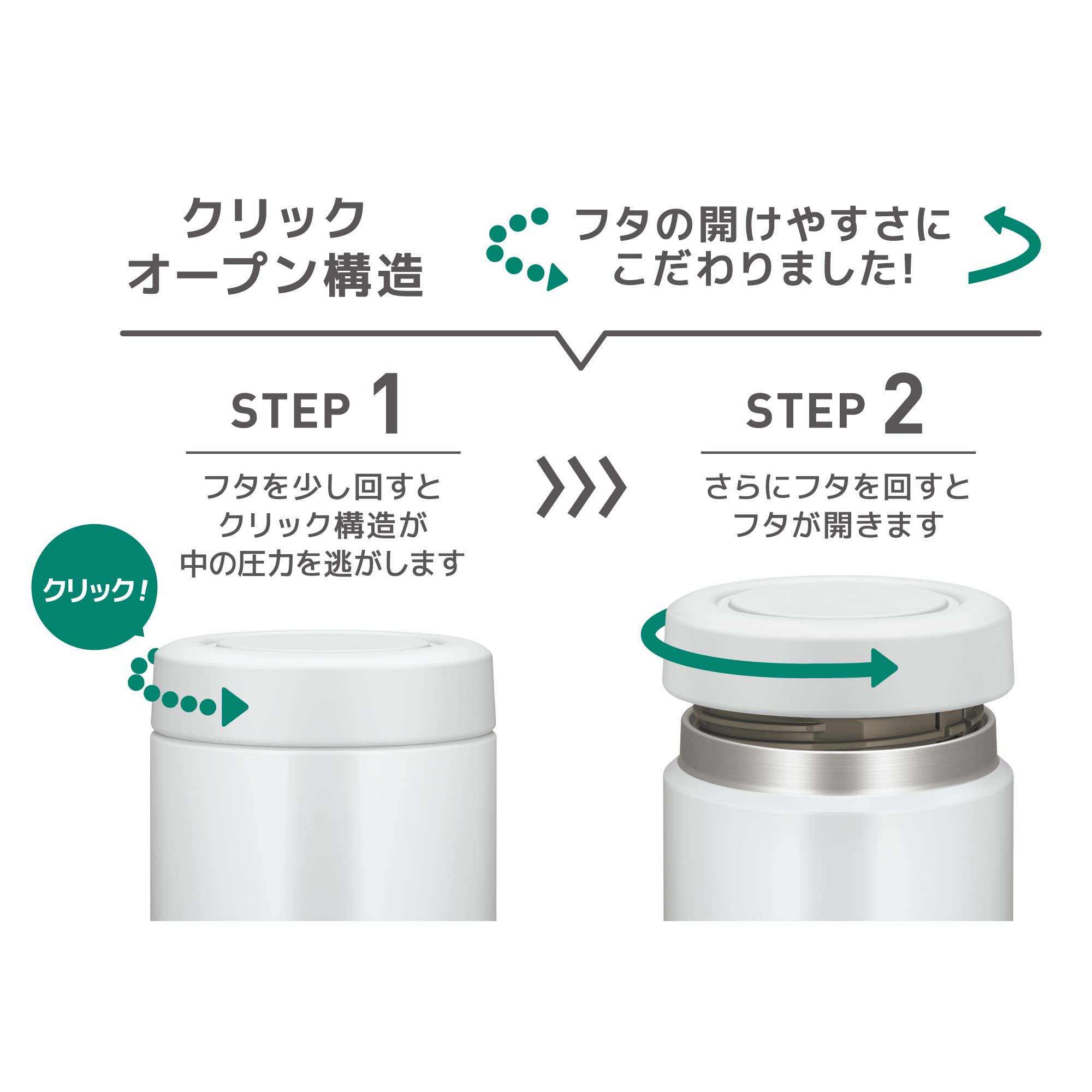 クリック
オープン構造

フタの開けやすさに
こだわりました!

STEP 1

フタを少し回すと
クリック構造が
中の圧力を逃がします

クリック!

STEP 2

さらにフタを回すと
フタが開きます