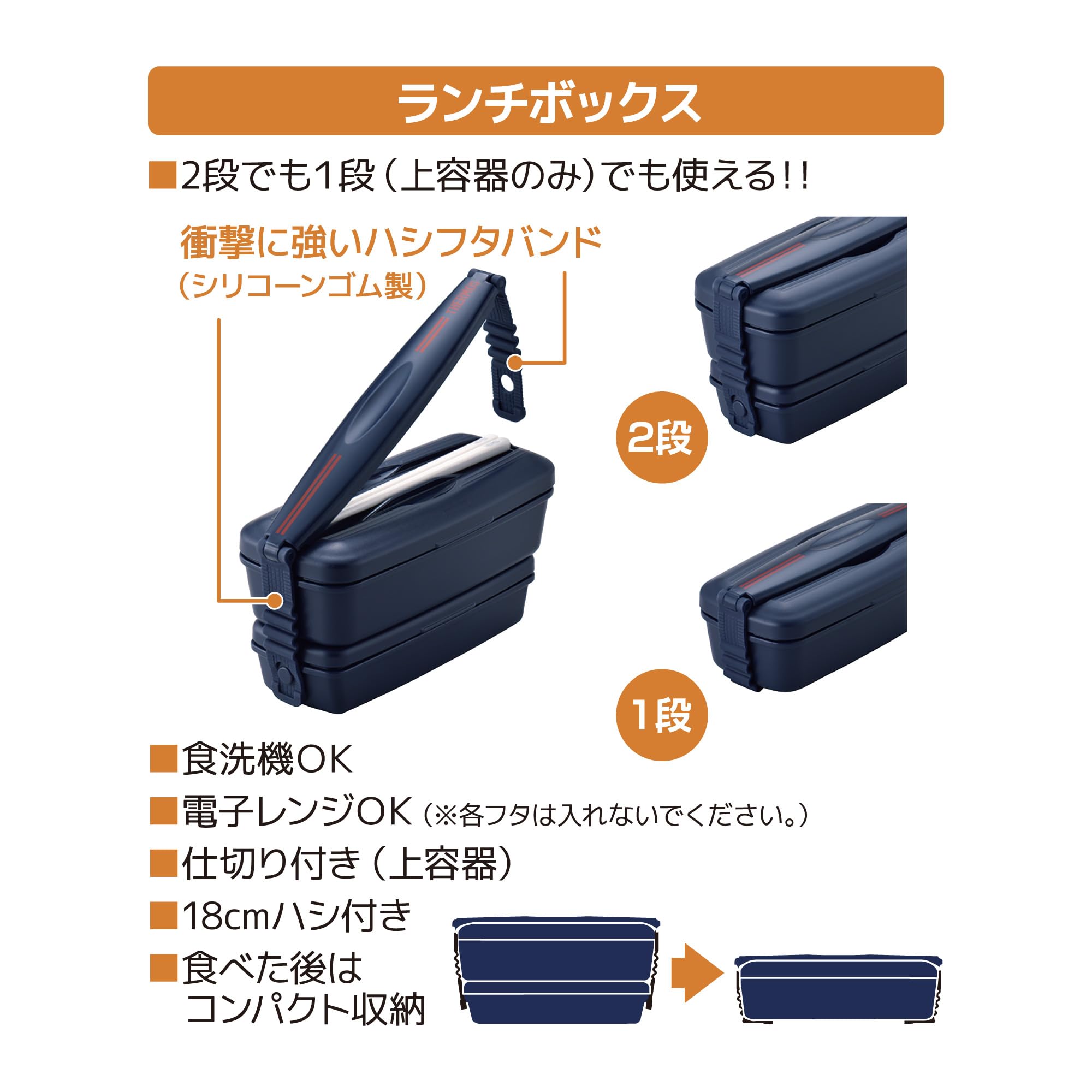 ランチボックス

■2段でも1段（上容器のみ）でも使える!!

衝撃に強いハシフタバンド
（シリコーンゴム製）

THERMOS

2段

1段

■食洗機OK
■電子レンジOK（※各フタは入れないでください。）
■仕切り付き（上容器）
■18cmハシ付き
■食べた後は
コンパクト収納