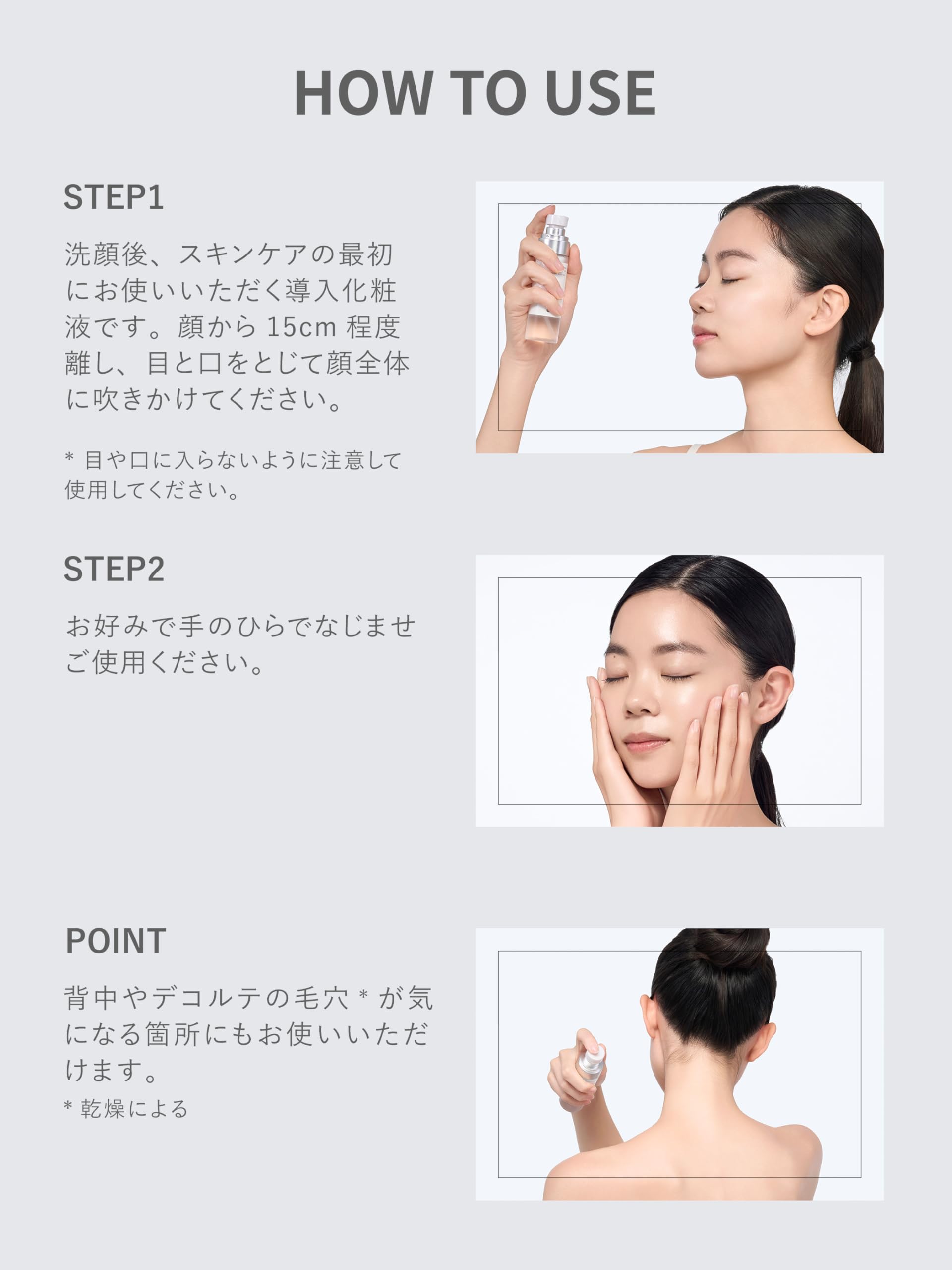 HOW TO USE

STEP1

洗顔後、スキンケアの最初にお使いいただく導入化粧液です。顔から 15cm 程度離し、目と口をとじて顔全体に吹きかけてください。

* 目や口に入らないように注意して使用してください。

STEP2

お好みで手のひらでなじませご使用ください。

POINT

背中やデコルテの毛穴 * が気になる箇所にもお使いいただけます。

* 乾燥による