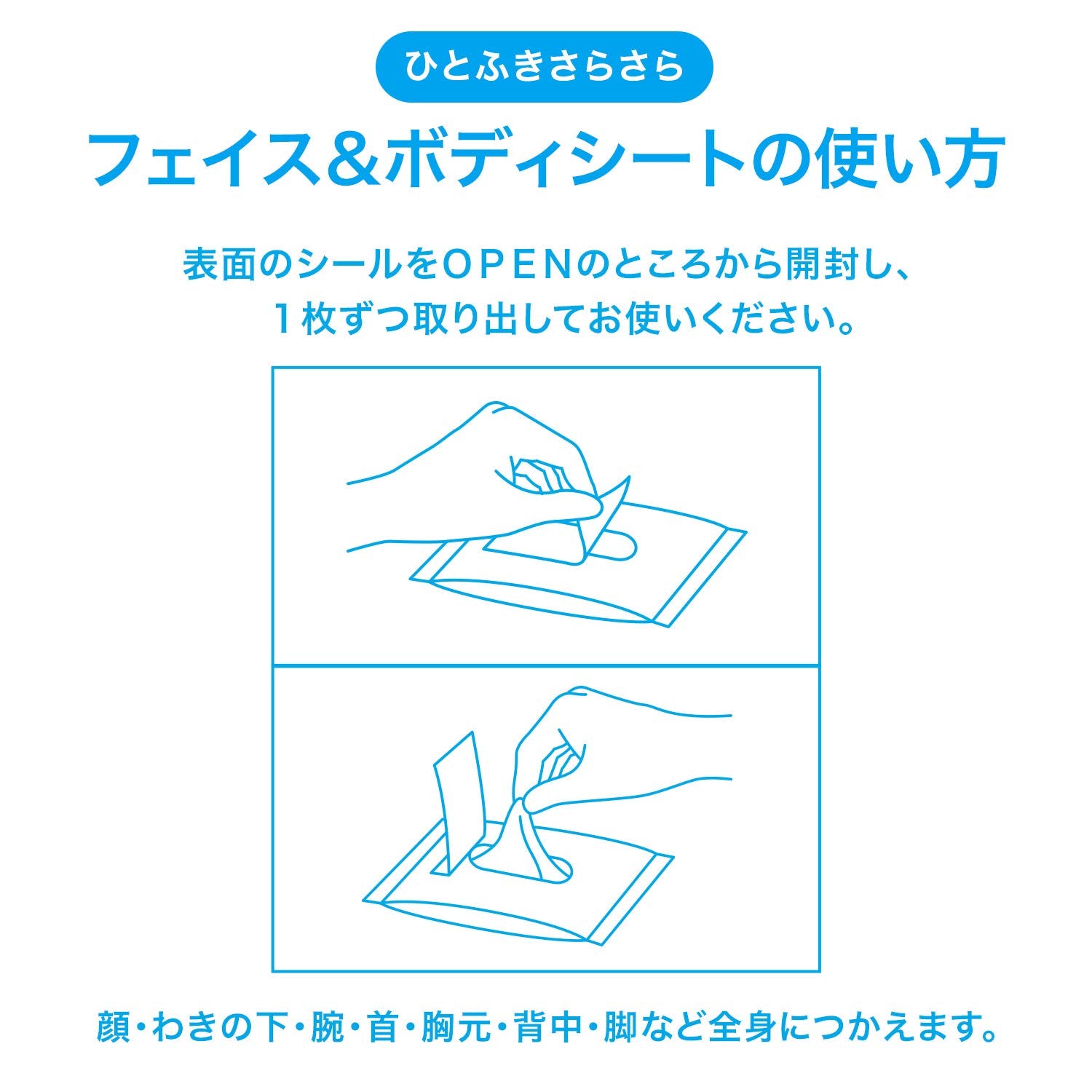 ひとふきさらさら

フェイス&ボディシートの使い方

表面のシールをOPENのところから開封し、
1枚ずつ取り出してお使いください。

顔・わきの下・腕・首・胸元・背中・脚など全身につかえます。