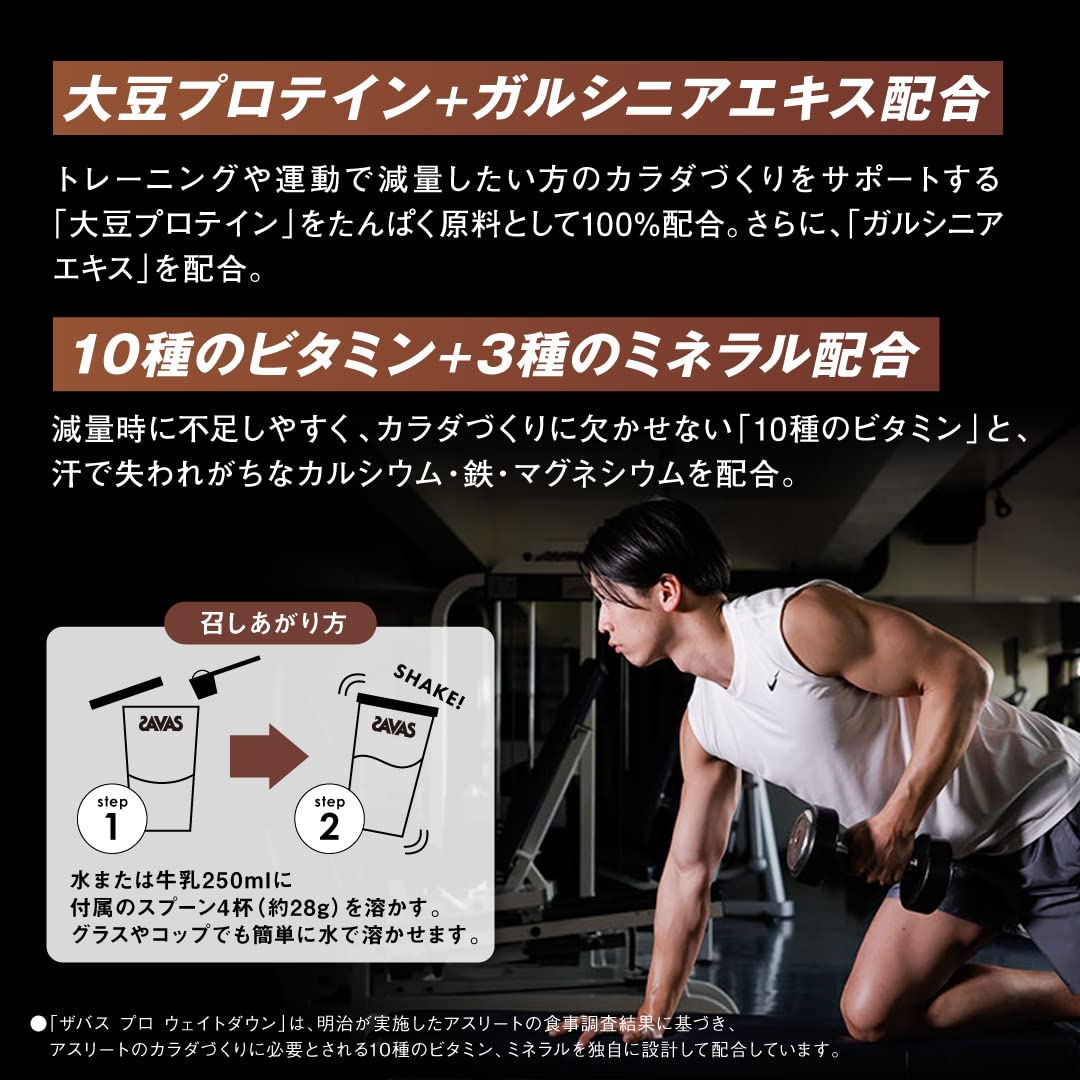 大豆プロテイン+ガルシニアエキス配合

トレーニングや運動で減量したい方のカラダづくりをサポートする「大豆プロテイン」をたんぱく原料として100%配合。さらに、「ガルシニアエキス」を配合。

10種のビタミン+3種のミネラル配合

減量時に不足しやすく、カラダづくりに欠かせない「10種のビタミン」と、汗で失われがちなカルシウム・鉄・マグネシウムを配合。

召しあがり方

SAVAS

step 1

SHAKE!

SAVAS

step 2

水または牛乳250mlに付属のスプーン4杯（約28g）を溶かす。グラスやコップでも簡単に水で溶かせます。

●「ザバス プロ ウェイトダウン」は、明治が実施したアスリートの食事調査結果に基づき、アスリートのカラダづくりに必要とされる10種のビタミン、ミネラルを独自に設計して配合しています。