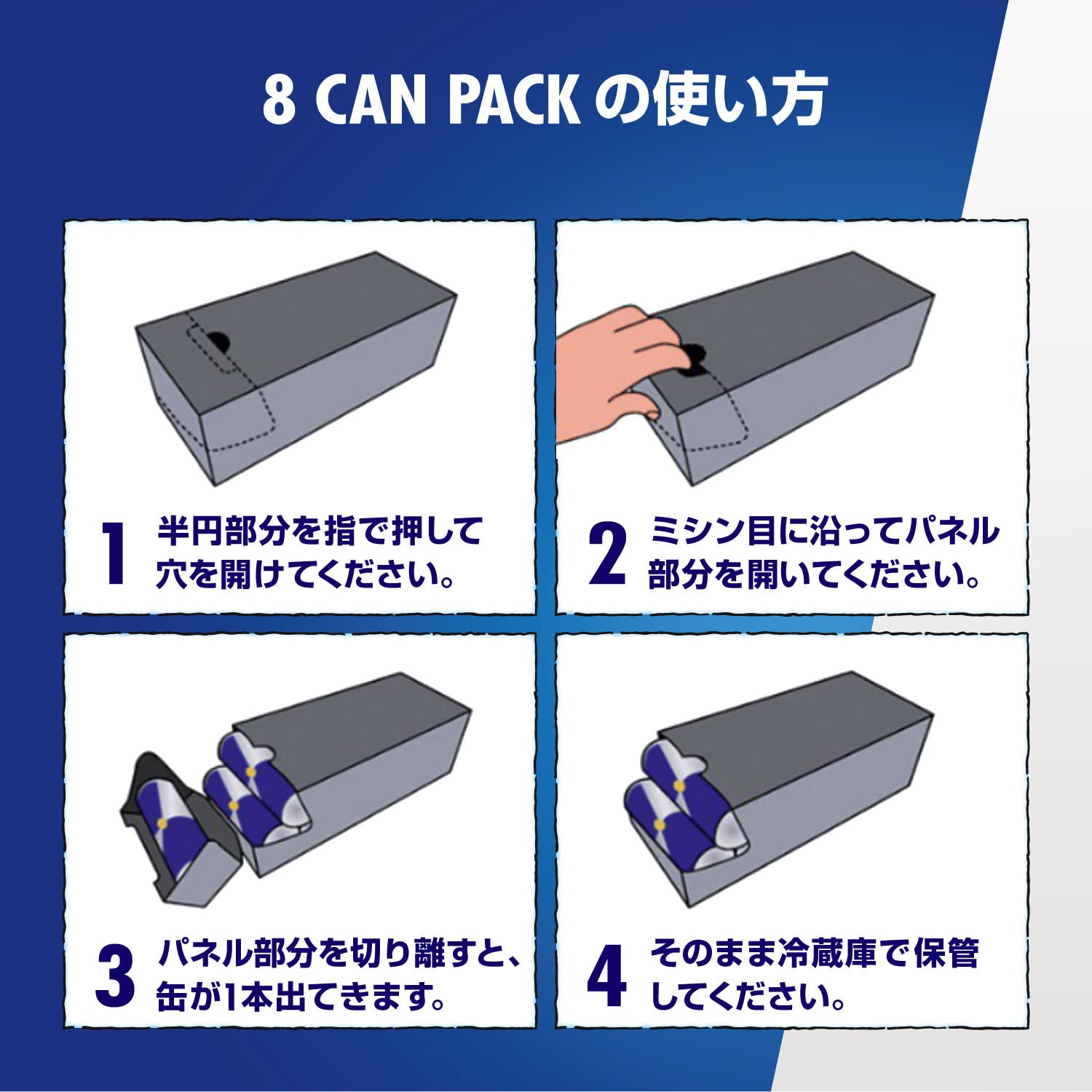 8 CAN PACK の使い方

1 半円部分を指で押して穴を開けてください。

2 ミシン目に沿ってパネル部分を開いてください。

3 パネル部分を切り離すと、缶が1本出てきます。

4 そのまま冷蔵庫で保管してください。