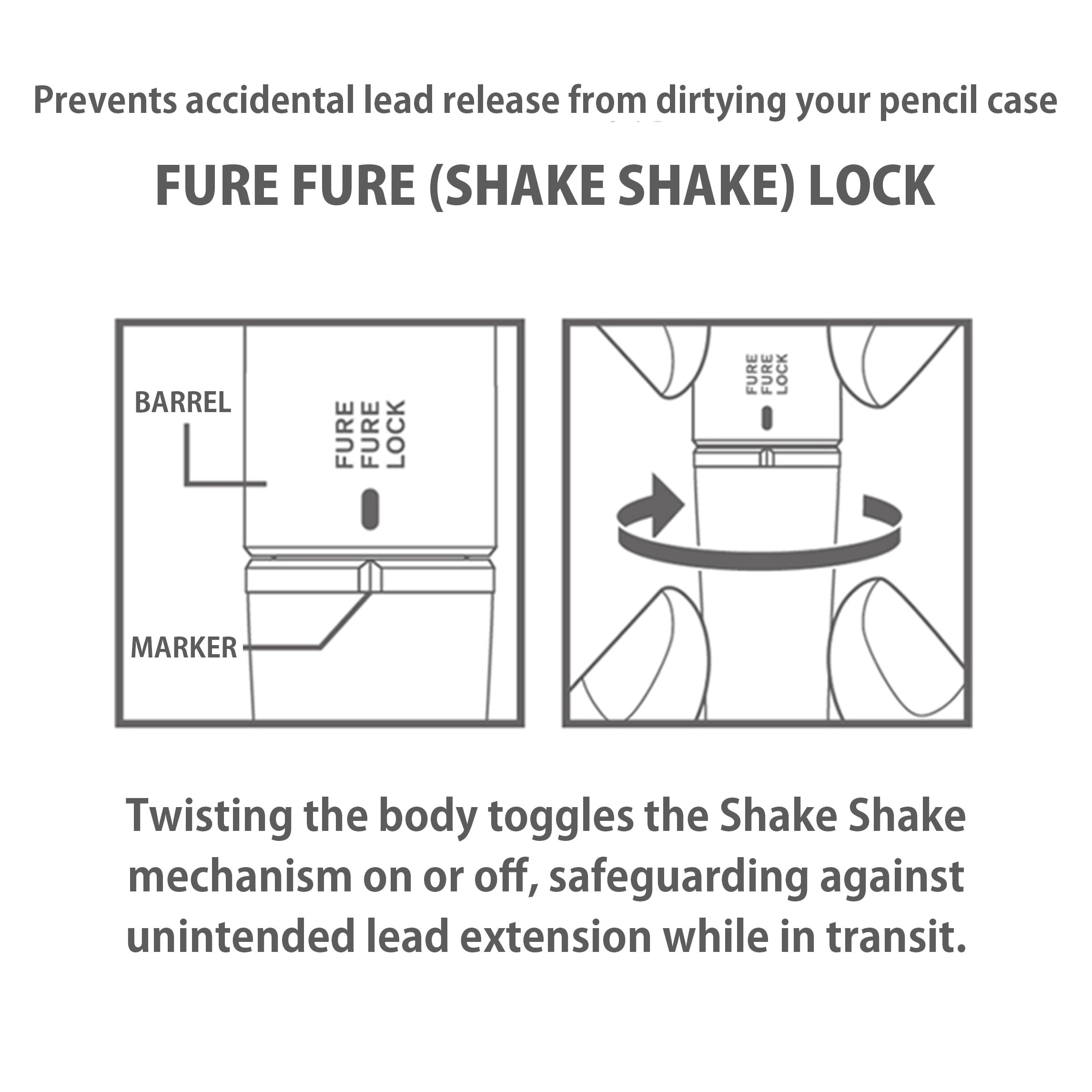 Prevents accidental lead release from dirtying your pencil case

FURE FURE (SHAKE SHAKE) LOCK

BARREL

FURE FURE LOCK

MARKER

FURE FURE LOCK

Twisting the body toggles the Shake Shake mechanism on or off, safeguarding against unintended lead extension while in transit.