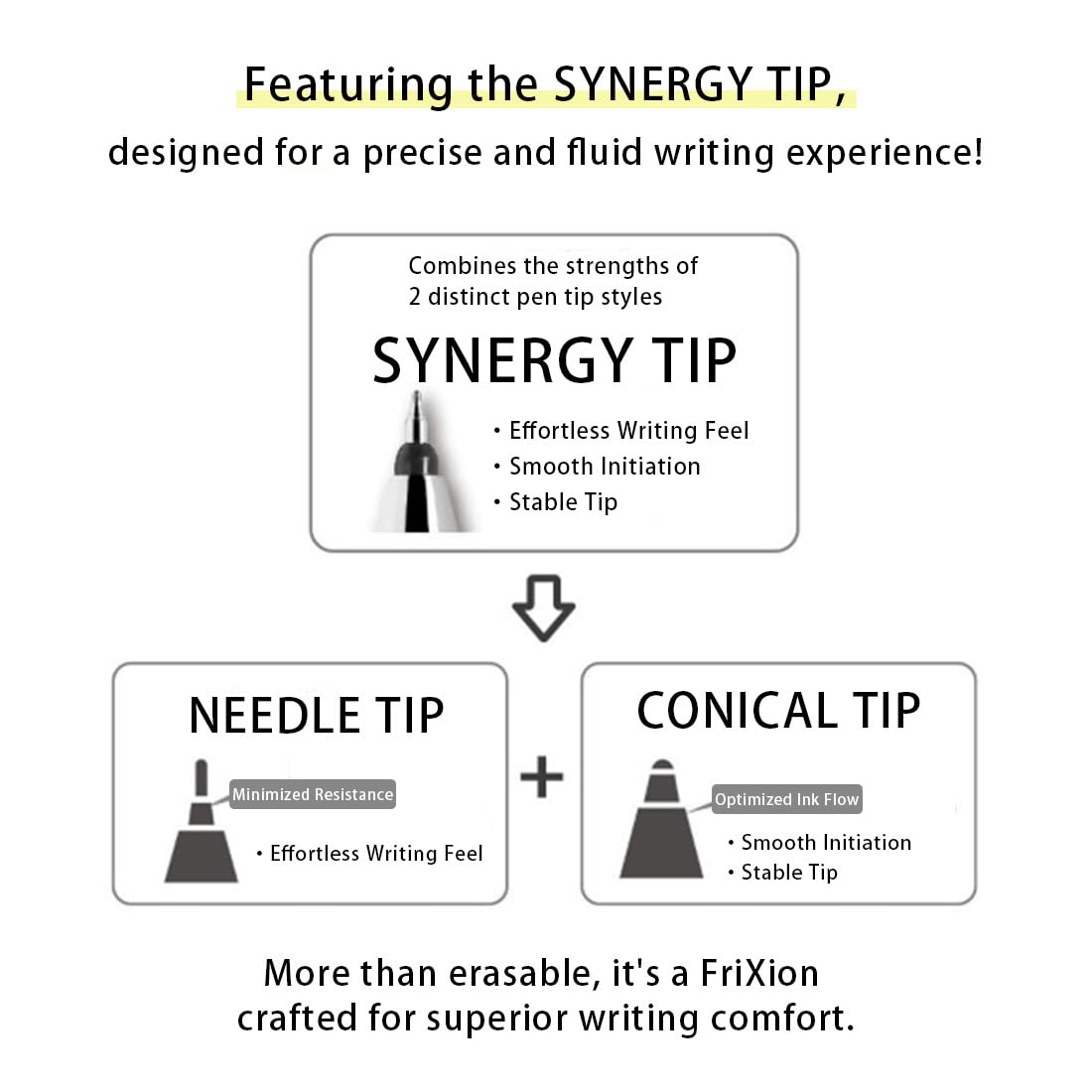 Featuring the SYNERGY TIP,
designed for a precise and fluid writing experience!

Combines the strengths of 2 distinct pen tip styles

SYNERGY TIP

・Effortless Writing Feel
・Smooth Initiation
・Stable Tip

NEEDLE TIP

Minimized Resistance

・Effortless Writing Feel

+

CONICAL TIP

Optimized Ink Flow

・Smooth Initiation
・Stable Tip

More than erasable, it's a FriXion crafted for superior writing comfort.