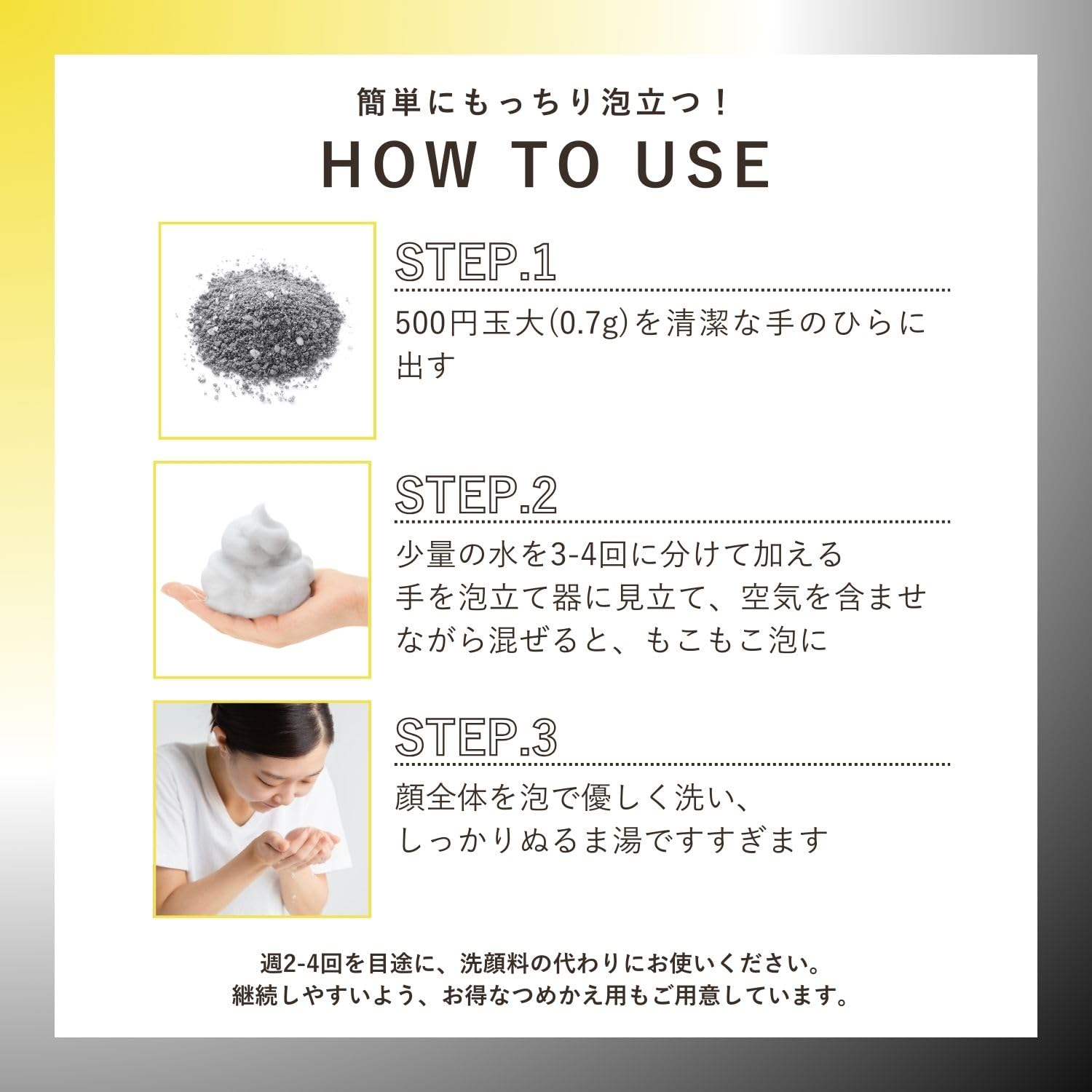 簡単にもっちり泡立つ！

HOW TO USE

STEP.1

500円玉大(0.7g)を清潔な手のひらに出す

STEP.2

少量の水を3-4回に分けて加える
手を泡立て器に見立て、空気を含ませながら混ぜると、もこもこ泡に

STEP.3

顔全体を泡で優しく洗い、
しっかりぬるま湯ですすぎます

週2-4回を目途に、洗顔料の代わりにお使いください。
継続しやすいよう、お得なつめかえ用もご用意しています。