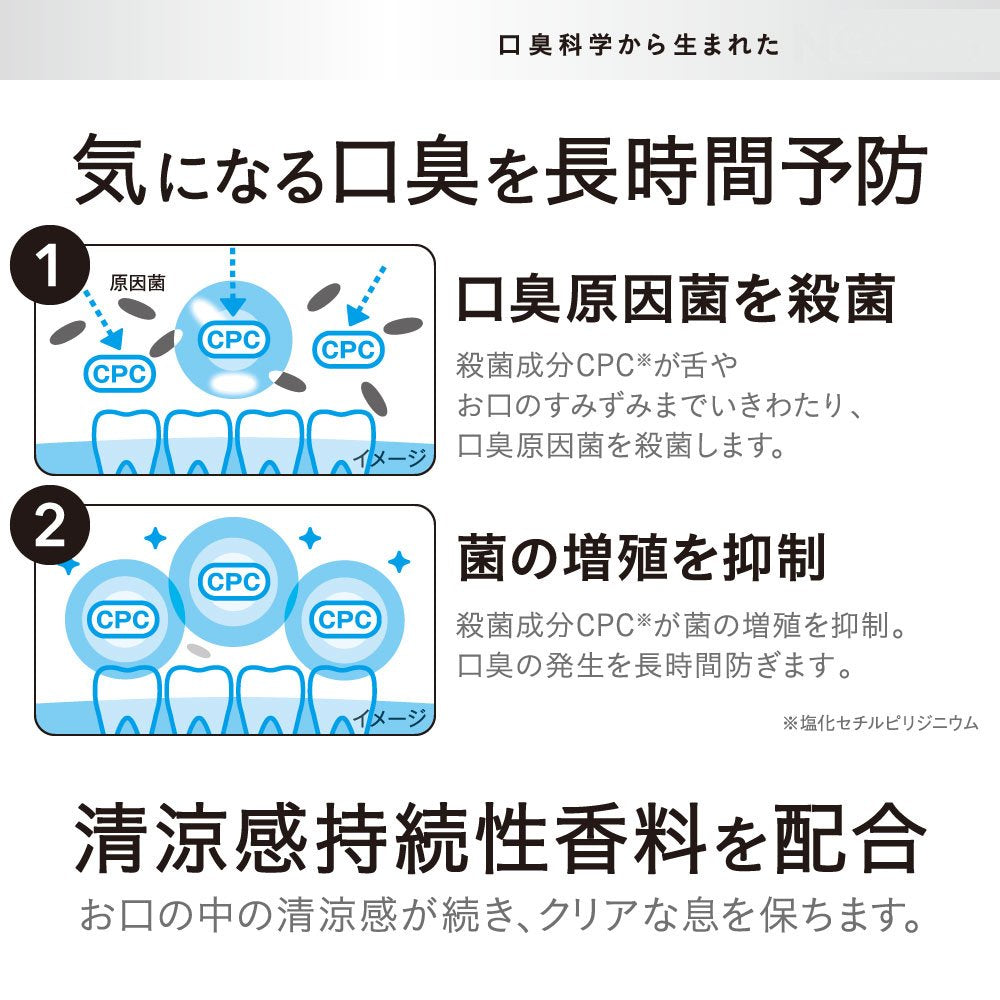 口臭科学から生まれた

気になる口臭を長時間予防

1

原因菌

CPC

CPC

CPC

イメージ

口臭原因菌を殺菌

殺菌成分CPC※が舌やお口のすみずみまでいきわたり、口臭原因菌を殺菌します。

2

CPC

CPC

CPC

イメージ

菌の増殖を抑制

殺菌成分CPC※が菌の増殖を抑制。口臭の発生を長時間防ぎます。

※塩化セチルピリジニウム

清涼感持続性香料を配合

お口の中の清涼感が続き、クリアな息を保ちます。