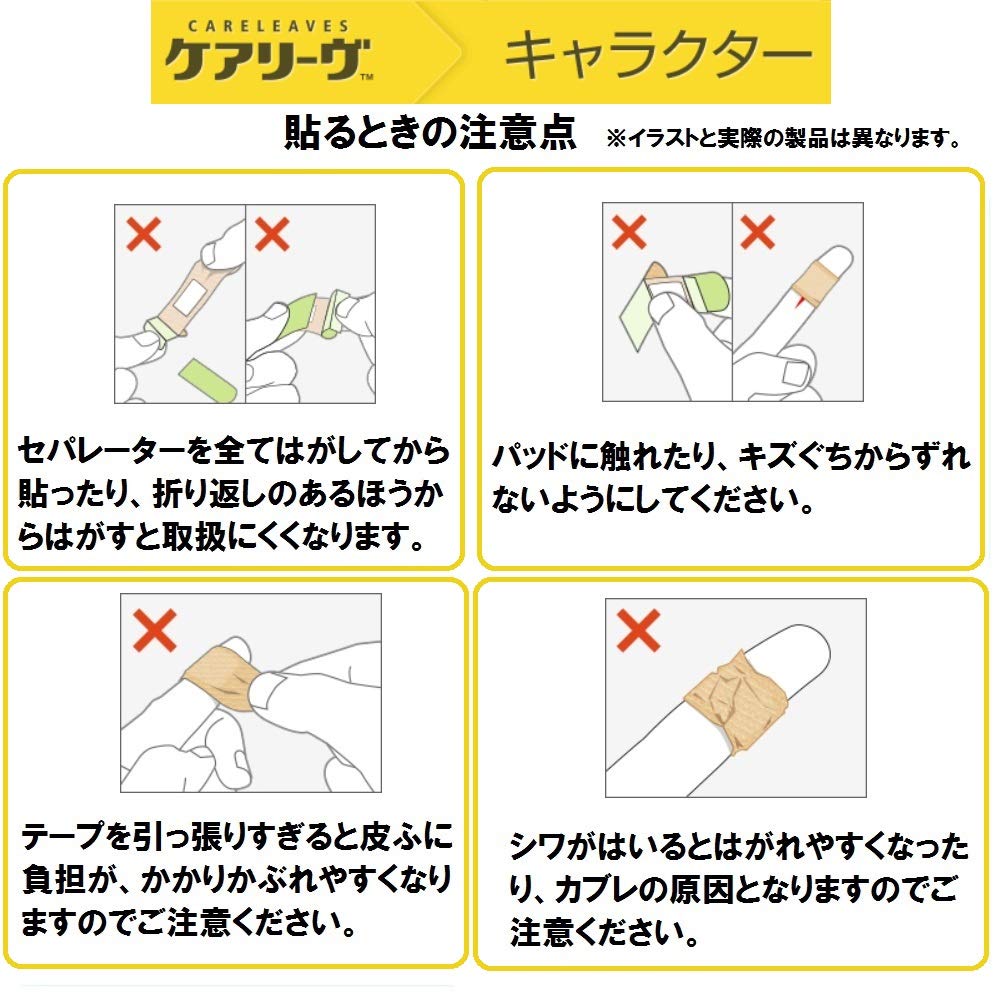 CARELEAVES
ケアリーヴ™

キャラクター

貼るときの注意点 ※イラストと実際の製品は異なります。

セパレーターを全てはがしてから貼ったり、折り返しのあるほうからはがすと取扱にくくなります。

パッドに触れたり、キズぐちからずれないようにしてください。

テープを引っ張りすぎると皮ふに負担が、かかりかぶれやすくなりますのでご注意ください。

シワがはいるとはがれやすくなったり、カブレの原因となりますのでご注意ください。