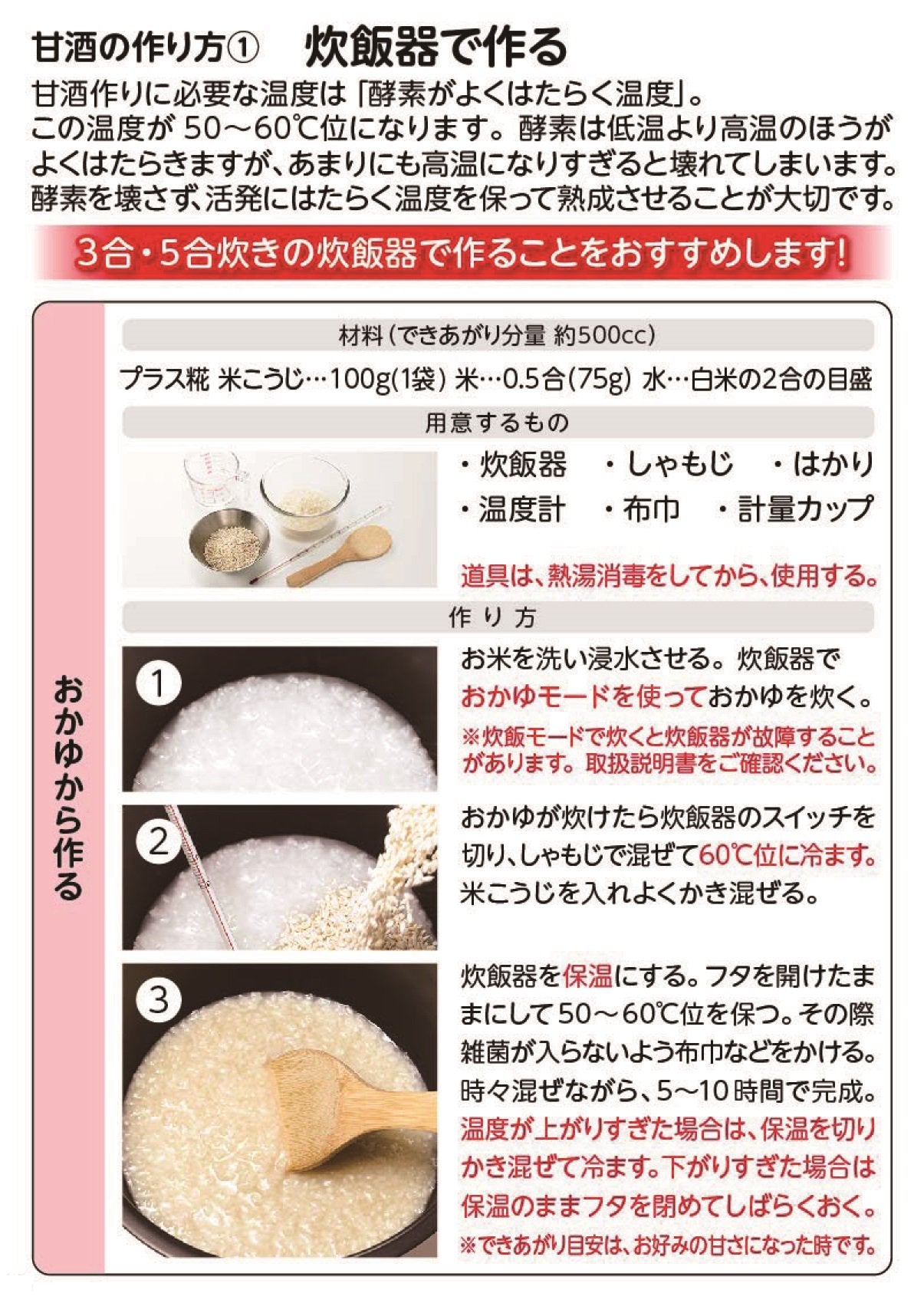 甘酒の作り方①　炊飯器で作る

甘酒作りに必要な温度は「酵素がよくはたらく温度」。この温度が 50～60℃位になります。酵素は低温より高温のほうがよくはたらきますが、あまりにも高温になりすぎると壊れてしまいます。酵素を壊さず、活発にはたらく温度を保って熟成させることが大切です。

3合・5合炊きの炊飯器で作ることをおすすめします!

おかゆから作る

材料（できあがり分量 約500cc）

プラス糀 米こうじ…100g(1袋) 米…0.5合(75g) 水…白米の2合の目盛

用意するもの

・炊飯器　・しゃもじ　・はかり
・温度計　・布巾　・計量カップ

道具は、熱湯消毒をしてから、使用する。

作り方

1

お米を洗い浸水させる。炊飯器でおかゆモードを使っておかゆを炊く。
※炊飯モードで炊くと炊飯器が故障することがあります。取扱説明書をご確認ください。

2

おかゆが炊けたら炊飯器のスイッチを切り、しゃもじで混ぜて60℃位に冷ます。米こうじを入れよくかき混ぜる。

3

炊飯器を保温にする。フタを開けたままにして50～60℃位を保つ。その際雑菌が入らないよう布巾などをかける。時々混ぜながら、5～10時間で完成。温度が上がりすぎた場合は、保温を切りかき混ぜて冷ます。下がりすぎた場合は保温のままフタを閉めてしばらくおく。
※できあがり目安は、お好みの甘さになった時です。