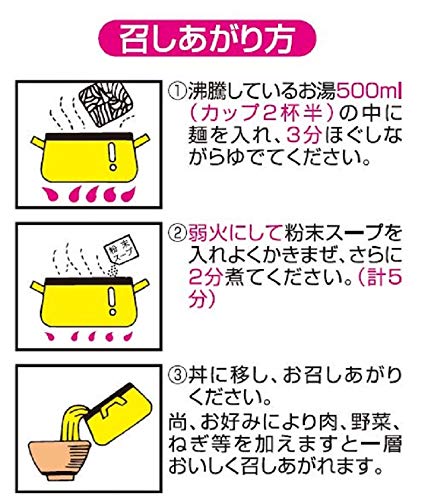 召しあがり方

①沸騰しているお湯500ml（カップ2杯半）の中に麺を入れ、3分ほぐしながらゆでてください。

粉末スープ

②弱火にして粉末スープを入れよくかきまぜ、さらに2分煮てください。（計5分）

③丼に移し、お召しあがりください。
尚、お好みにより肉、野菜、ねぎ等を加えますと一層おいしく召しあがれます。