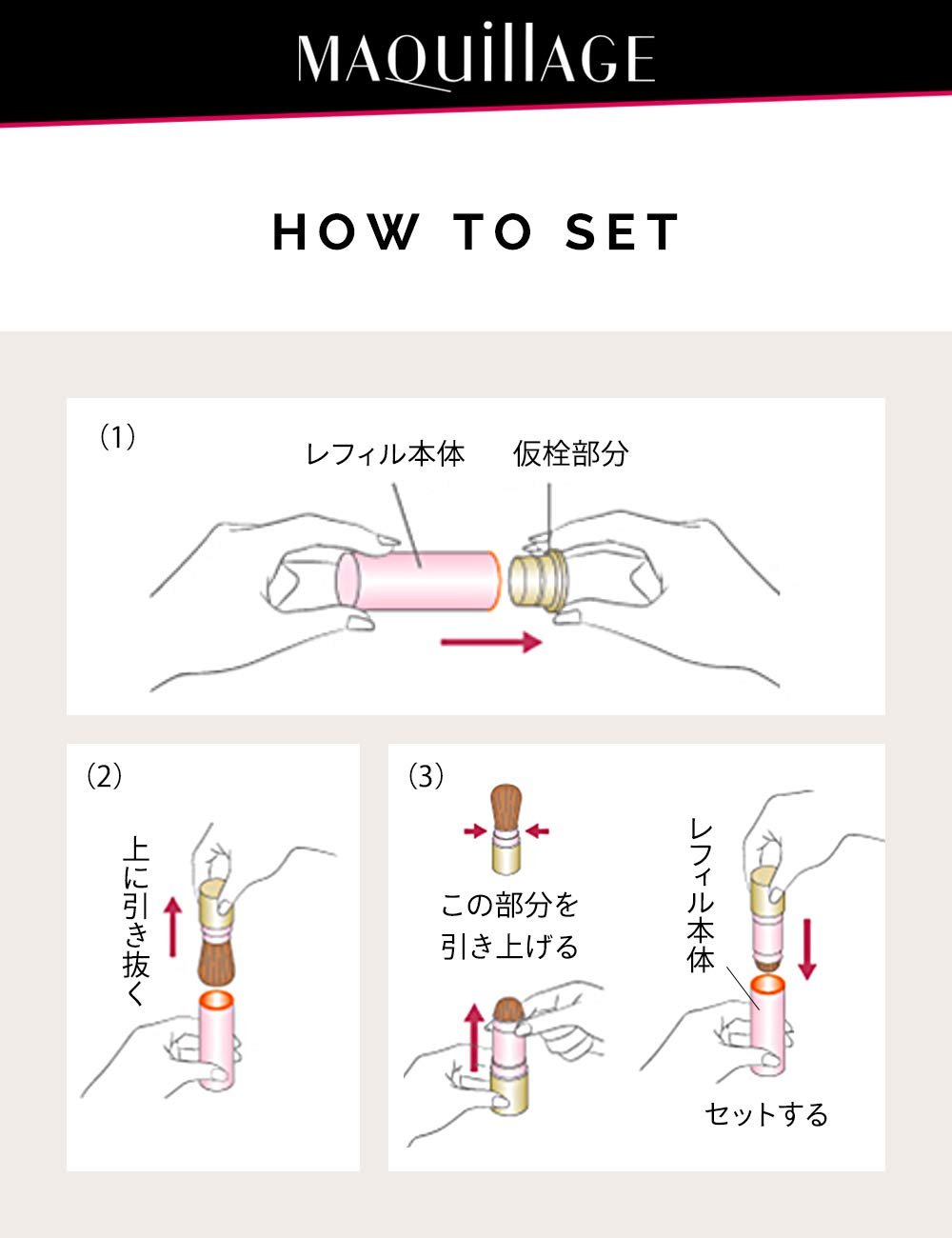 MAQuillAGE

HOW TO SET

(1)

レフィル本体

仮栓部分

(2)

上に引き抜く

(3)

この部分を引き上げる

レフィル本体

セットする