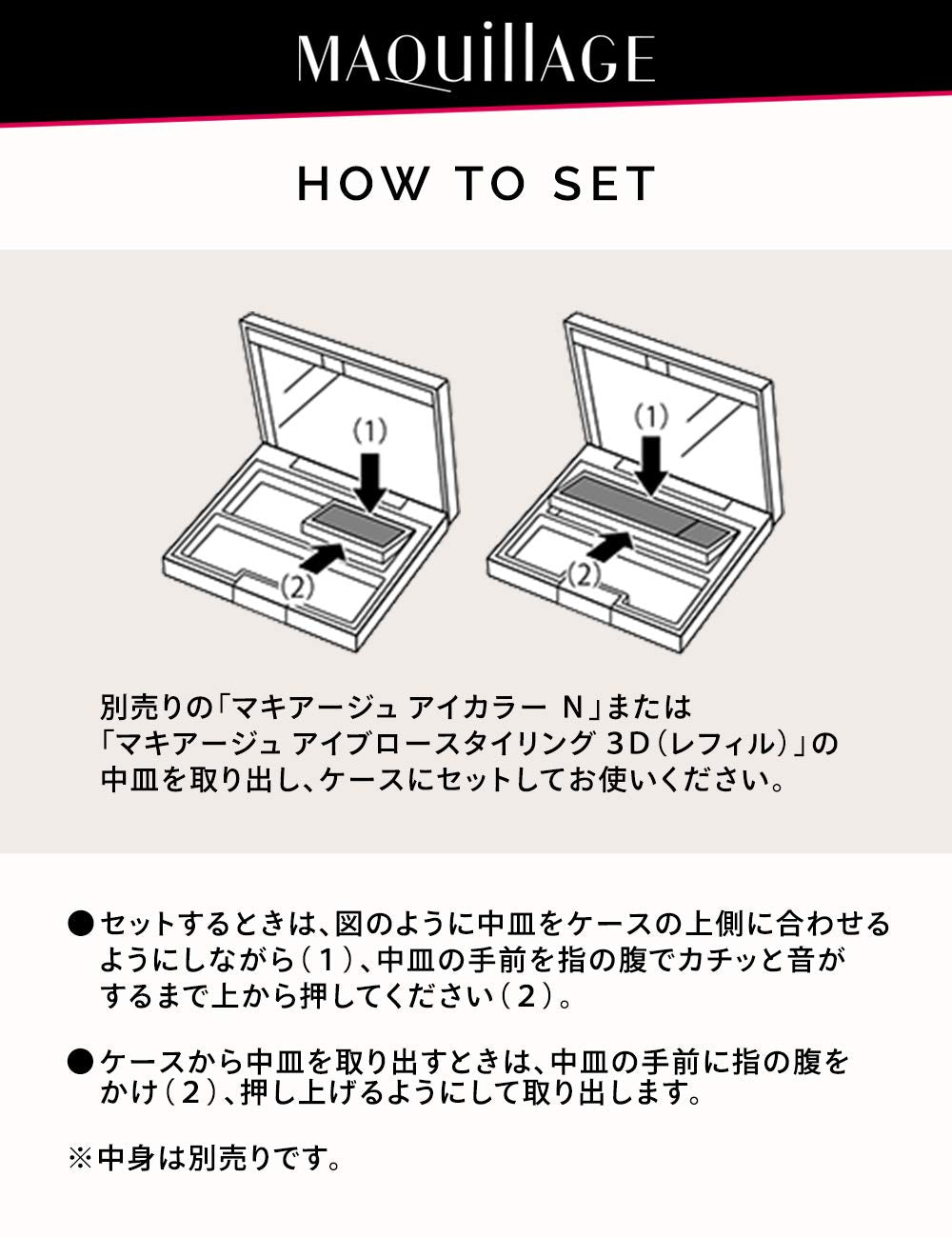 MAQuillAGE

HOW TO SET

(1)

(2)

(1)

(2)

別売りの「マキアージュ アイカラー N」または「マキアージュ アイブロースタイリング 3D（レフィル）」の中皿を取り出し、ケースにセットしてお使いください。

●セットするときは、図のように中皿をケースの上側に合わせるようにしながら（1）、中皿の手前を指の腹でカチッと音がするまで上から押してください（2）。

●ケースから中皿を取り出すときは、中皿の手前に指の腹をかけ（2）、押し上げるようにして取り出します。

※中身は別売りです。