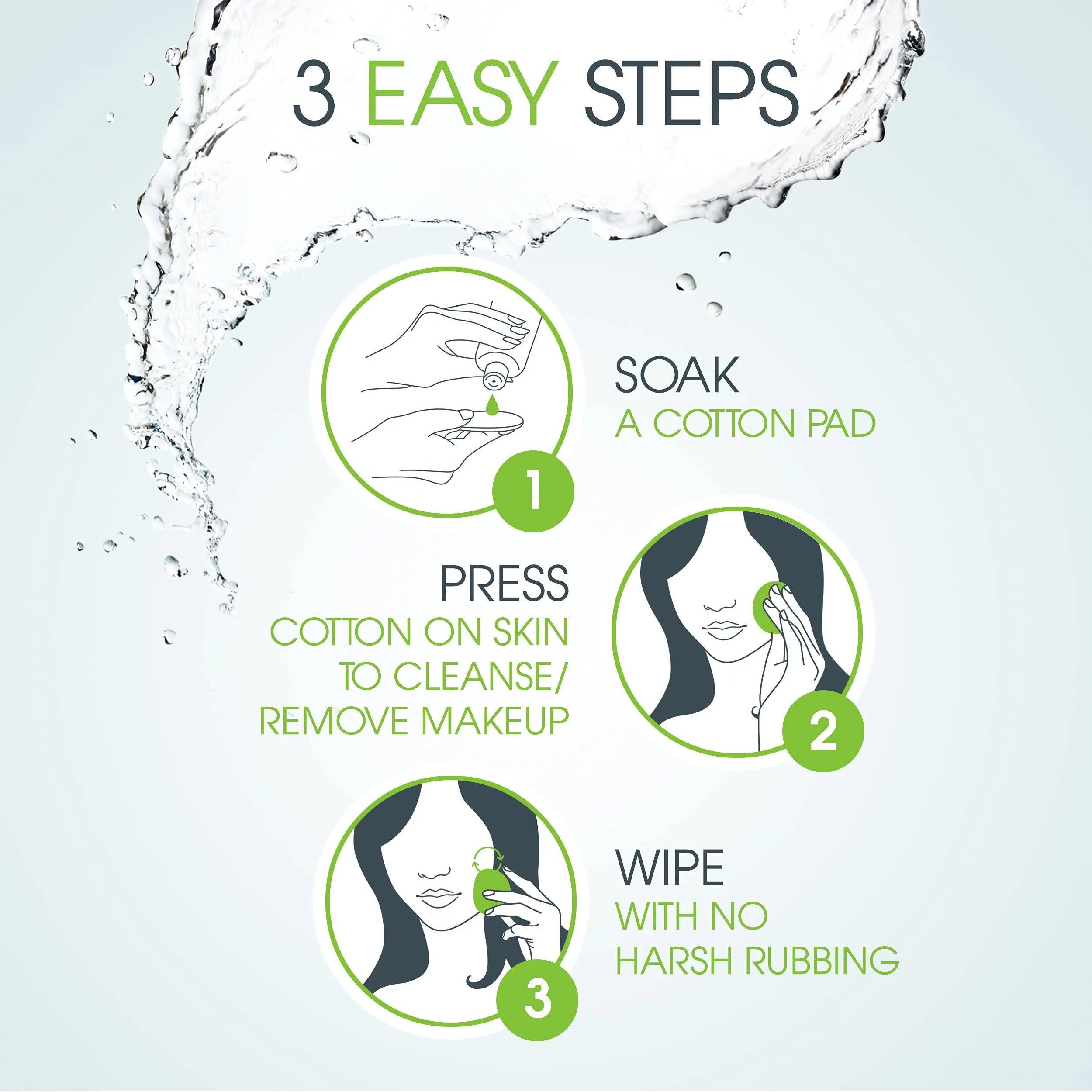 3 EASY STEPS

1

SOAK
A COTTON PAD

PRESS
COTTON ON SKIN TO CLEANSE/ REMOVE MAKEUP

2

3

WIPE
WITH NO HARSH RUBBING