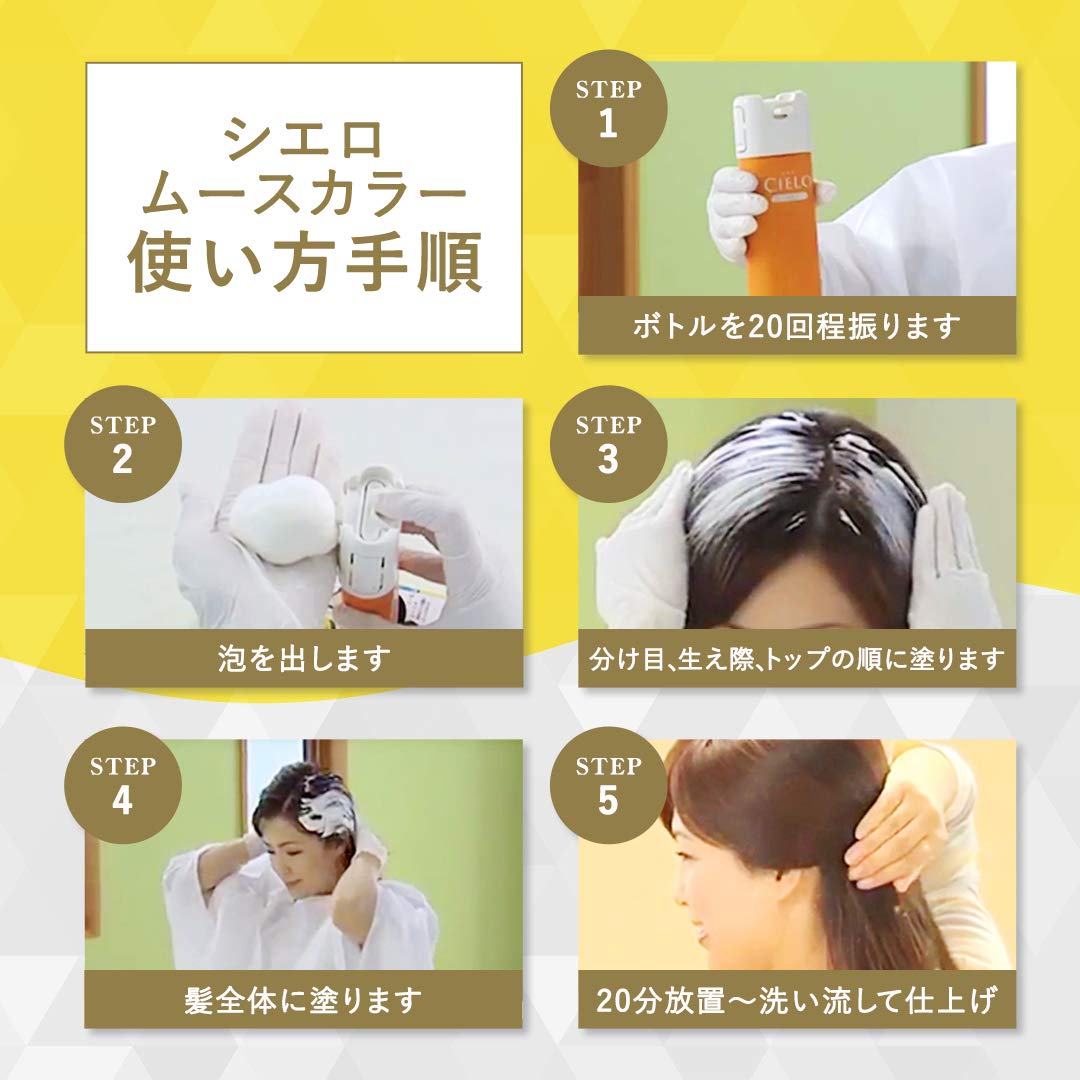 シエロ
ムースカラー
使い方手順

STEP 1

CIELO

ボトルを20回程振ります

STEP 2

泡を出します

STEP 3

分け目、生え際、トップの順に塗ります

STEP 4

髪全体に塗ります

STEP 5

20分放置〜洗い流して仕上げ