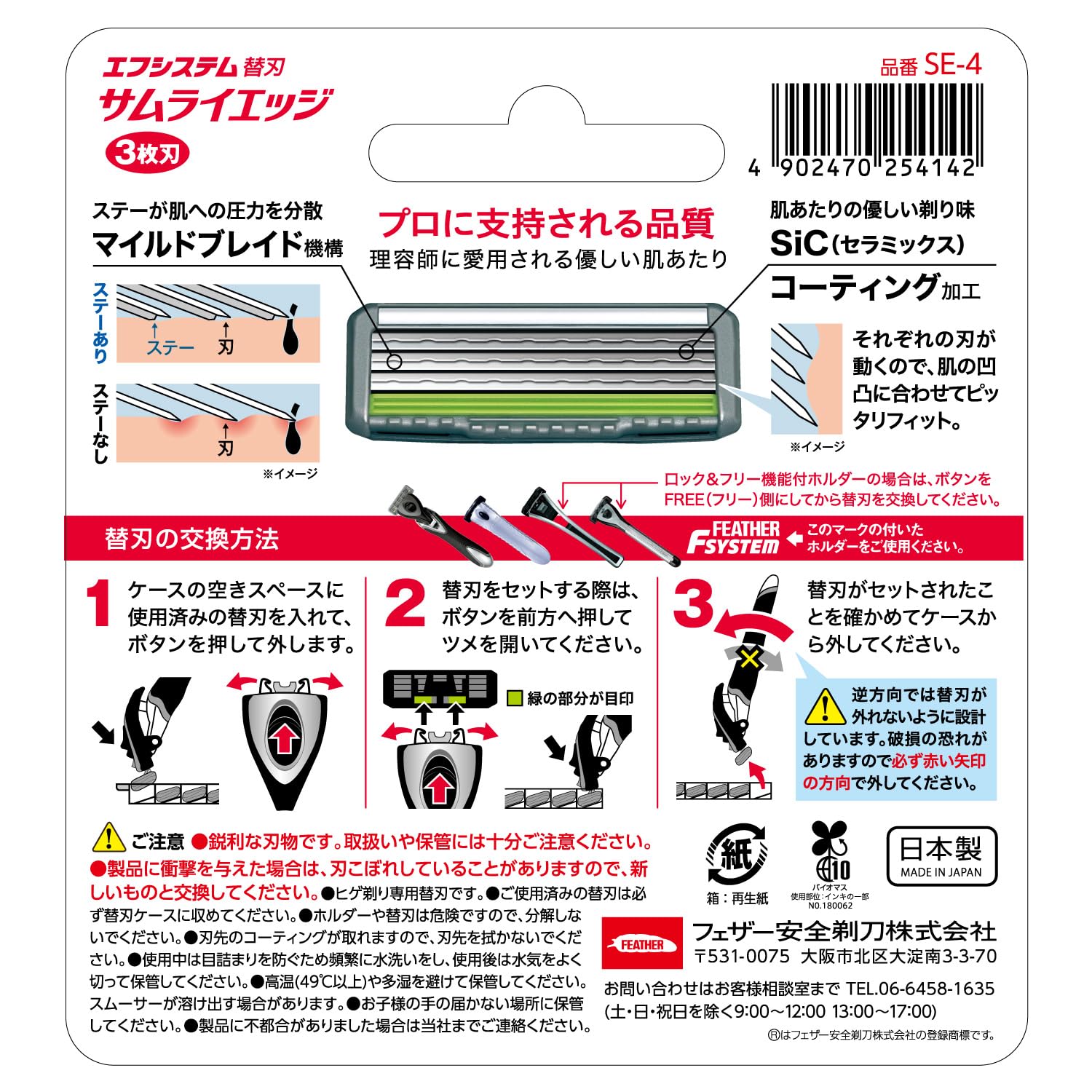 エフシステム替刃
サムライエッジ
3枚刃

品番 SE-4

4 902470 254142

ステーが肌への圧力を分散
マイルドブレイド機構

ステーあり
ステー
刃

ステーなし
刃
※イメージ

プロに支持される品質
理容師に愛用される優しい肌あたり

肌あたりの優しい剃り味
SiC（セラミックス）
コーティング加工

それぞれの刃が動くので、肌の凹凸に合わせてピッタリフィット。
※イメージ

ロック&フリー機能付ホルダーの場合は、ボタンをFREE（フリー）側にしてから替刃を交換してください。

替刃の交換方法

FEATHER F SYSTEM
このマークの付いたホルダーをご使用ください。

1 ケースの空きスペースに使用済みの替刃を入れて、ボタンを押して外します。

2 替刃をセットする際は、ボタンを前方へ押してツメを開いてください。
緑の部分が目印

3 替刃がセットされたことを確かめてケースから外してください。
逆方向では替刃が外れないように設計しています。破損の恐れがありますので必ず赤い矢印の方向で外してください。

ご注意 ●鋭利な刃物です。取扱いや保管には十分ご注意ください。●製品に衝撃を与えた場合は、刃こぼれしていることがありますので、新しいものと交換してください。●ヒゲ剃り専用替刃です。●ご使用済みの替刃は必ず替刃ケースに収めてください。●ホルダーや替刃は危険ですので、分解しないでください。●刃先のコーティングが取れますので、刃先を拭かないでください。●使用中は目詰まりを防ぐため頻繁に水洗いをし、使用後は水気をよく切って保管してください。●高温(49℃以上)や多湿を避けて保管してください。スムーサーが溶け出す場合があります。●お子様の手の届かない場所に保管してください。●製品に不都合がありました場合は当社までご連絡ください。

紙
箱：再生紙

10
バイオマス
使用部位：インキの一部
NO.180062

日本製
MADE IN JAPAN

FEATHER
フェザー安全剃刀株式会社
〒531-0075 大阪市北区大淀南3-3-70

お問い合わせはお客様相談室まで TEL.06-6458-1635
(土・日・祝日を除く9:00～12:00 13:00～17:00)
Ⓡはフェザー安全剃刀株式会社の登録商標です。