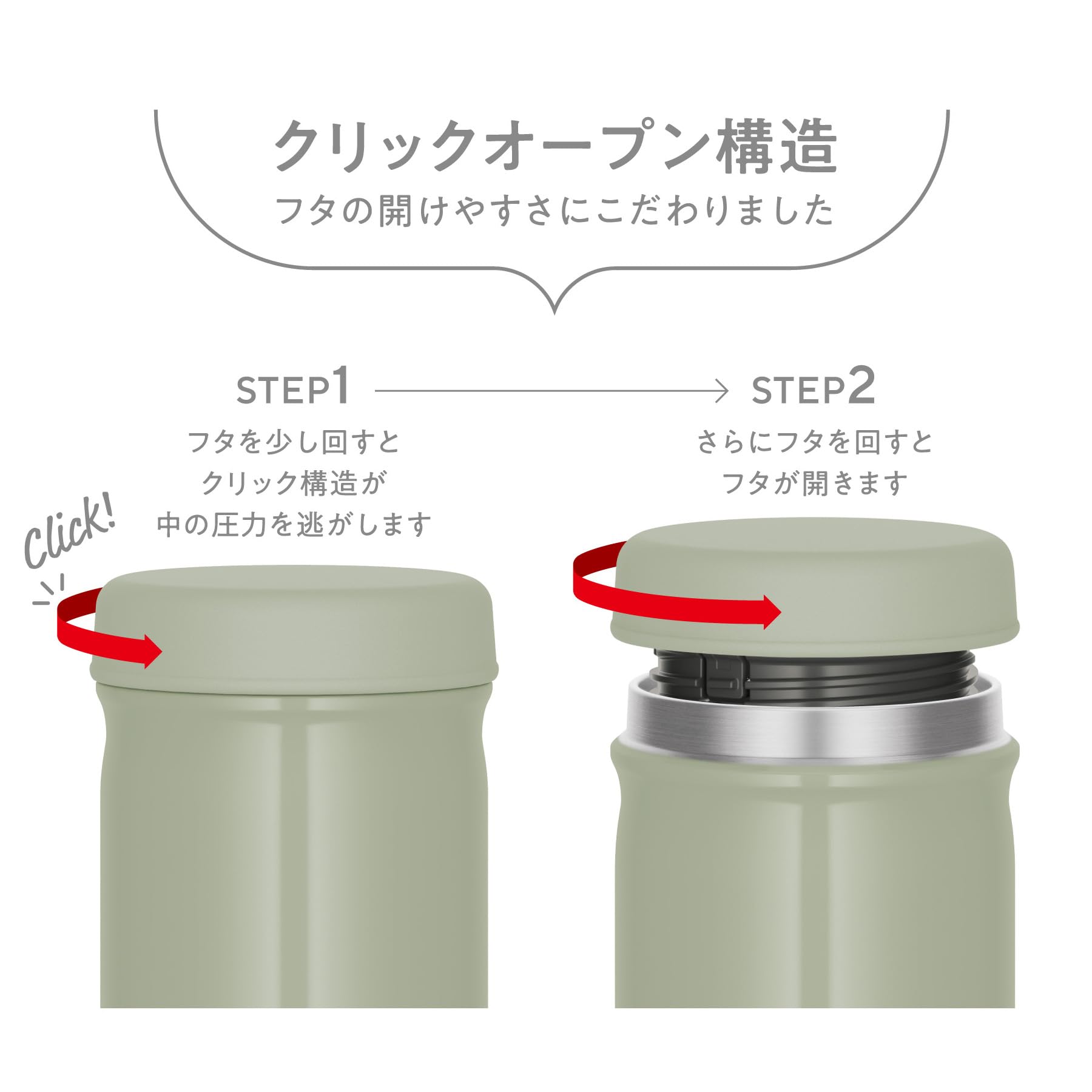 クリックオープン構造
フタの開けやすさにこだわりました

STEP1
フタを少し回すと
クリック構造が
中の圧力を逃がします

Click!

STEP2
さらにフタを回すと
フタが開きます