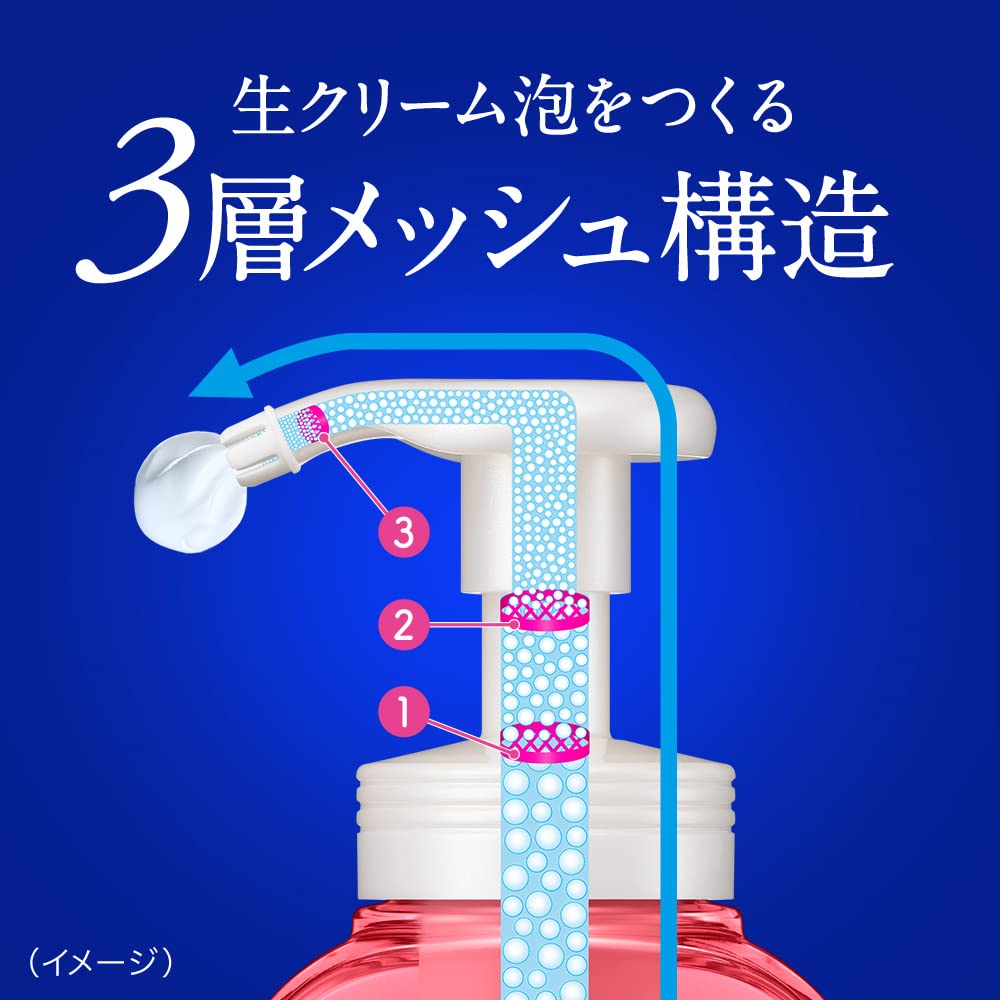 生クリーム泡をつくる
3層メッシュ構造

3
2
1

（イメージ）