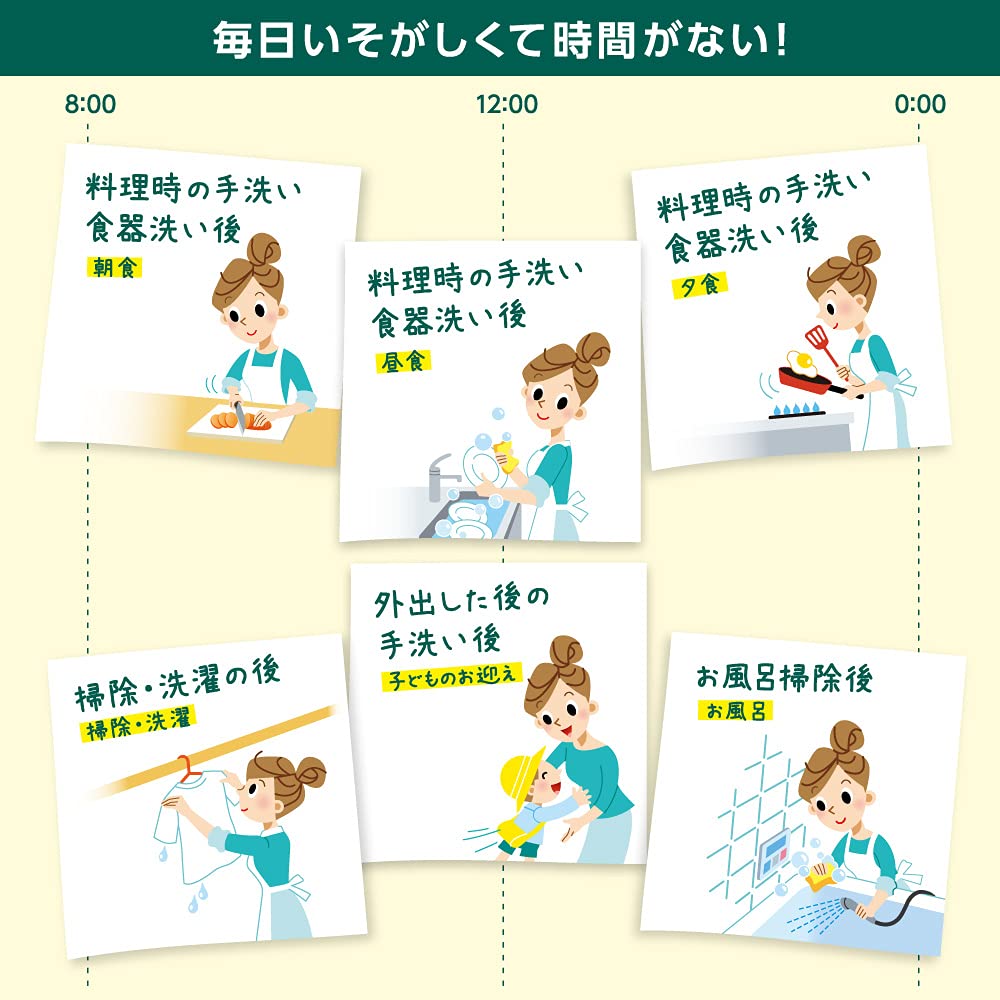 毎日いそがしくて時間がない!

8:00

12:00

0:00

料理時の手洗い
食器洗い後
朝食

料理時の手洗い
食器洗い後
昼食

料理時の手洗い
食器洗い後
夕食

掃除・洗濯の後
掃除・洗濯

外出した後の
手洗い後
子どものお迎え

お風呂掃除後
お風呂